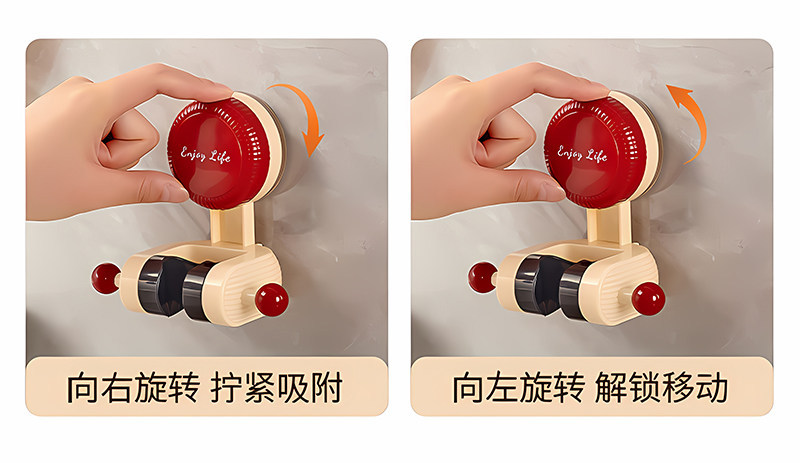 Enjoy Life

向右旋转 拧紧吸附

Enjoy Life

向左旋转 解锁移动