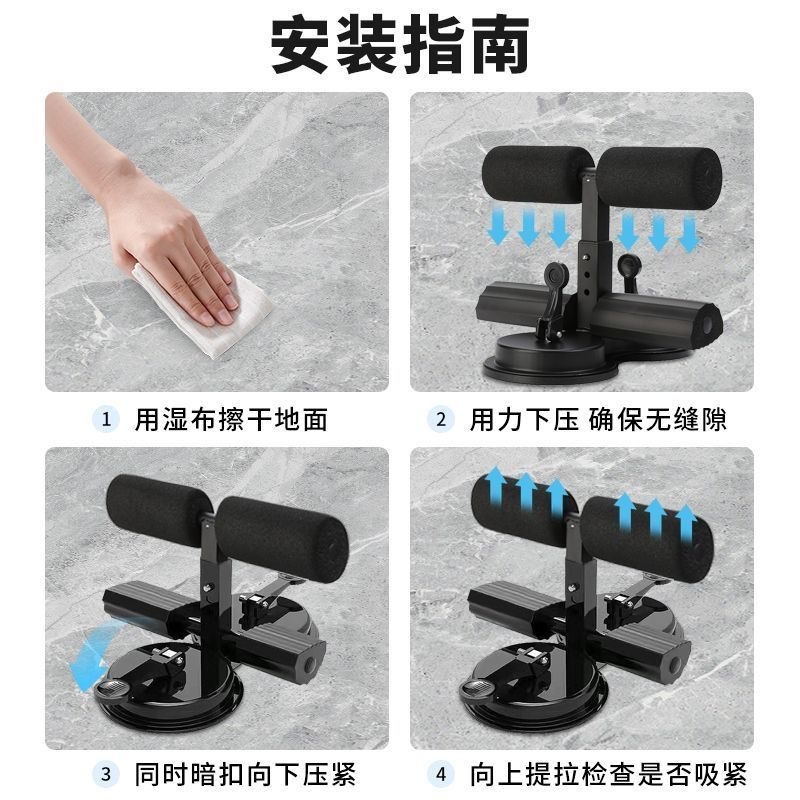 安装指南

1 用湿布擦干地面

2 用力下压 确保无缝隙

3 同时暗扣向下压紧

4 向上提拉检查是否吸紧