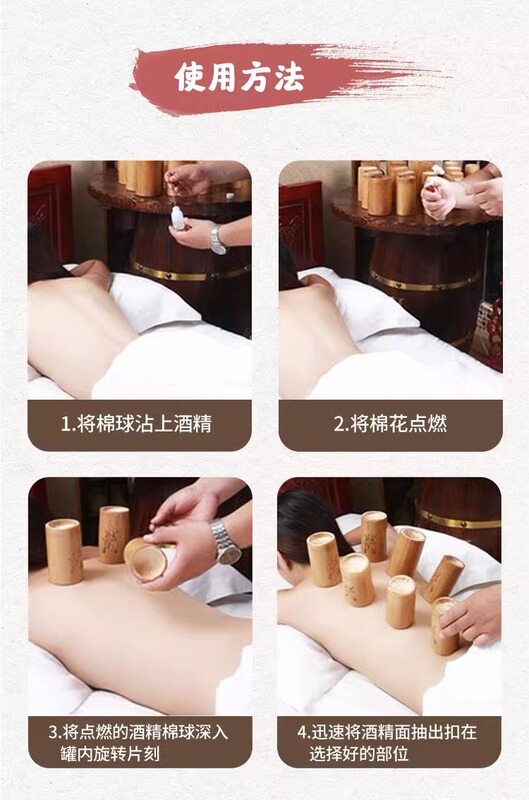 使用方法

1.将棉球沾上酒精

2.将棉花点燃

3.将点燃的酒精棉球深入罐内旋转片刻

4.迅速将酒精面抽出扣在选择好的部位