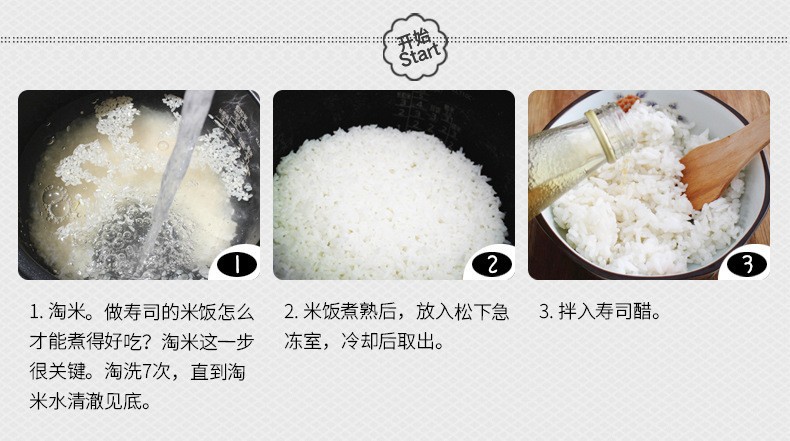 开始
Start

1

2

3

1. 淘米。做寿司的米饭怎么才能煮得好吃？淘米这一步很关键。淘洗7次，直到淘米水清澈见底。

2. 米饭煮熟后，放入松下急冻室，冷却后取出。

3. 拌入寿司醋。