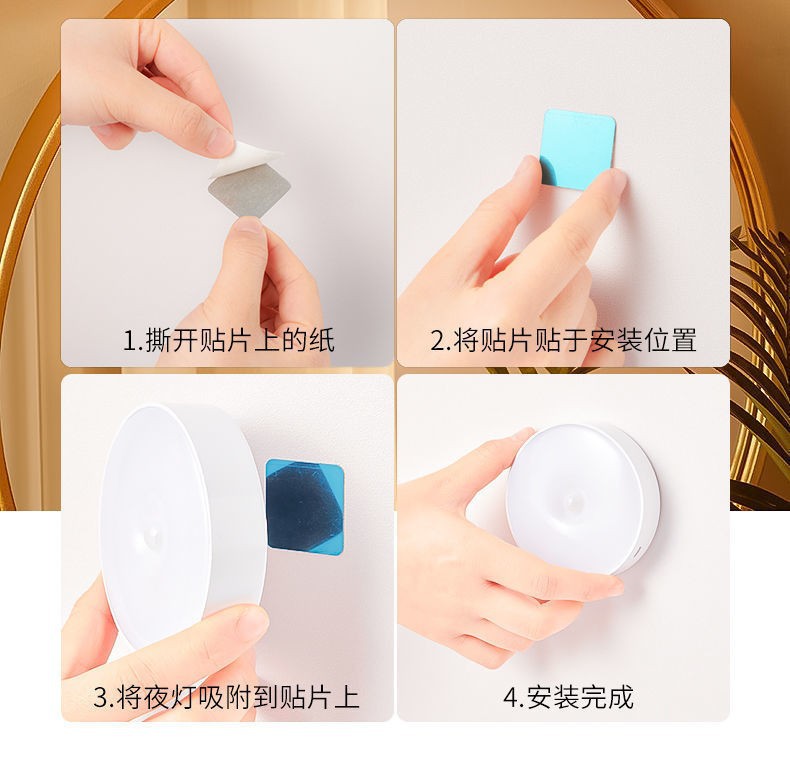 1.撕开贴片上的纸

2.将贴片贴于安装位置

3.将夜灯吸附到贴片上

4.安装完成