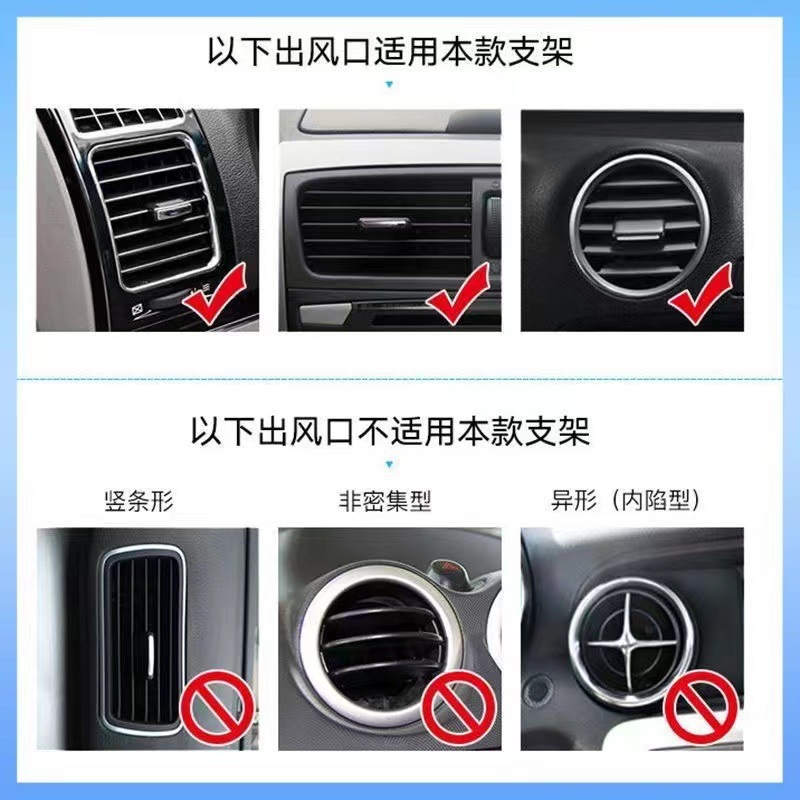 以下出风口适用本款支架

以下出风口不适用本款支架

竖条形

非密集型

异形（内陷型）