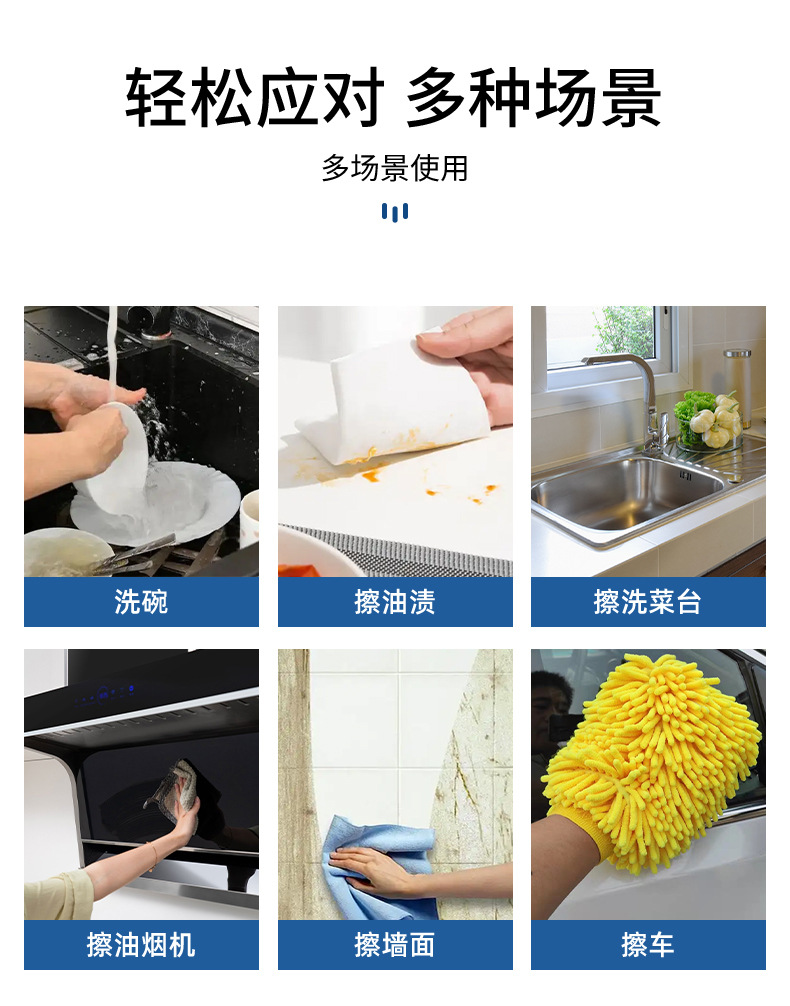 轻松应对 多种场景

多场景使用

洗碗

擦油渍

擦洗菜台

擦油烟机

擦墙面

擦车