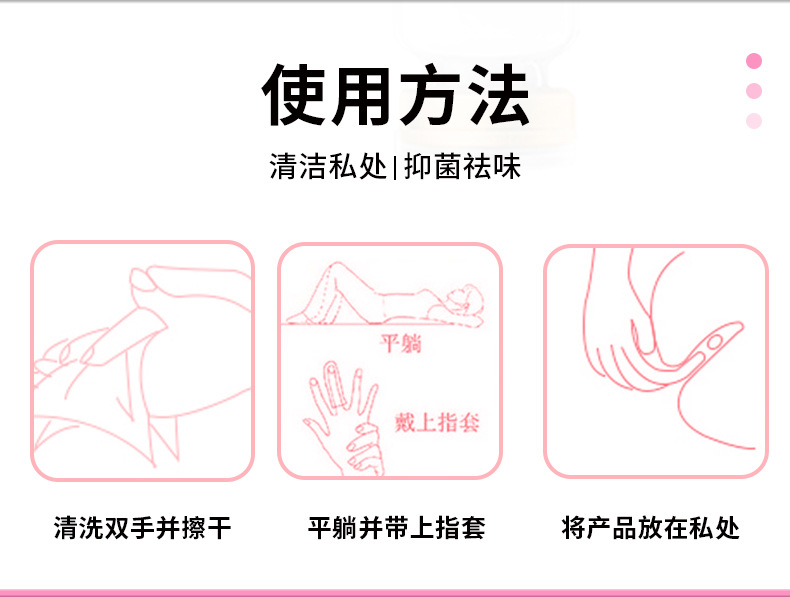 使用方法

清洁私处|抑菌祛味

平躺

戴上指套

清洗双手并擦干

平躺并带上指套

将产品放在私处