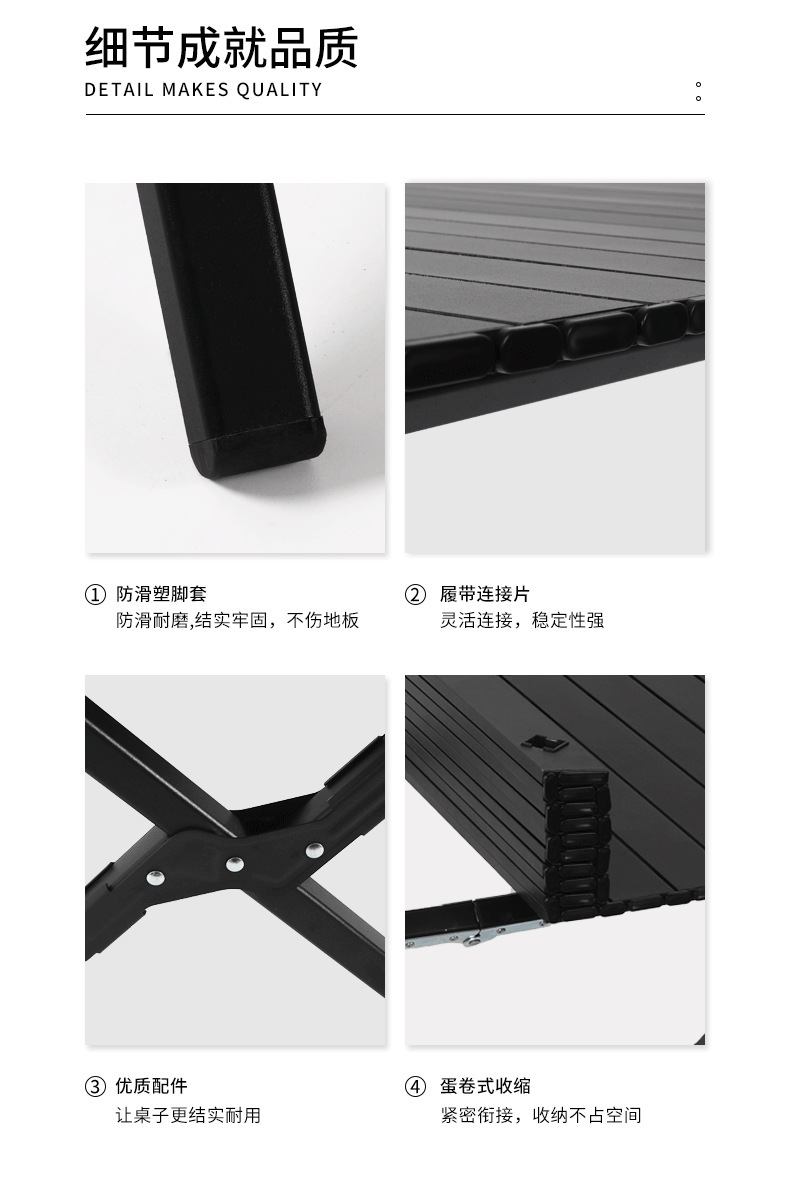 细节成就品质
DETAIL MAKES QUALITY

① 防滑塑脚套
防滑耐磨,结实牢固，不伤地板

② 履带连接片
灵活连接，稳定性强

③ 优质配件
让桌子更结实耐用

④ 蛋卷式收缩
紧密衔接，收纳不占空间