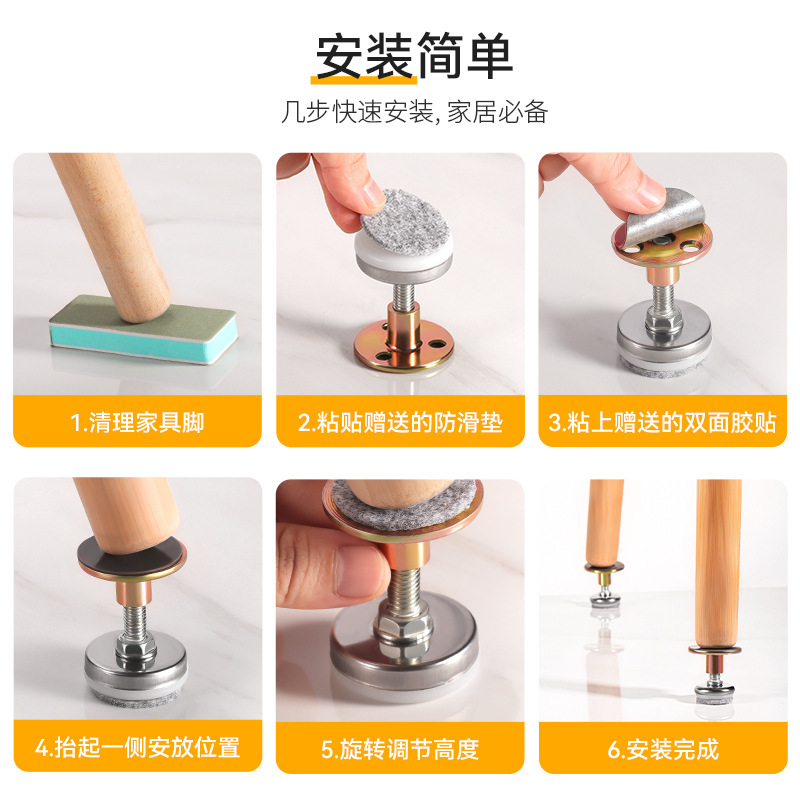 安装简单

几步快速安装, 家居必备

1.清理家具脚

2.粘贴赠送的防滑垫

3.粘上赠送的双面胶贴

4.抬起一侧安放位置

5.旋转调节高度

6.安装完成