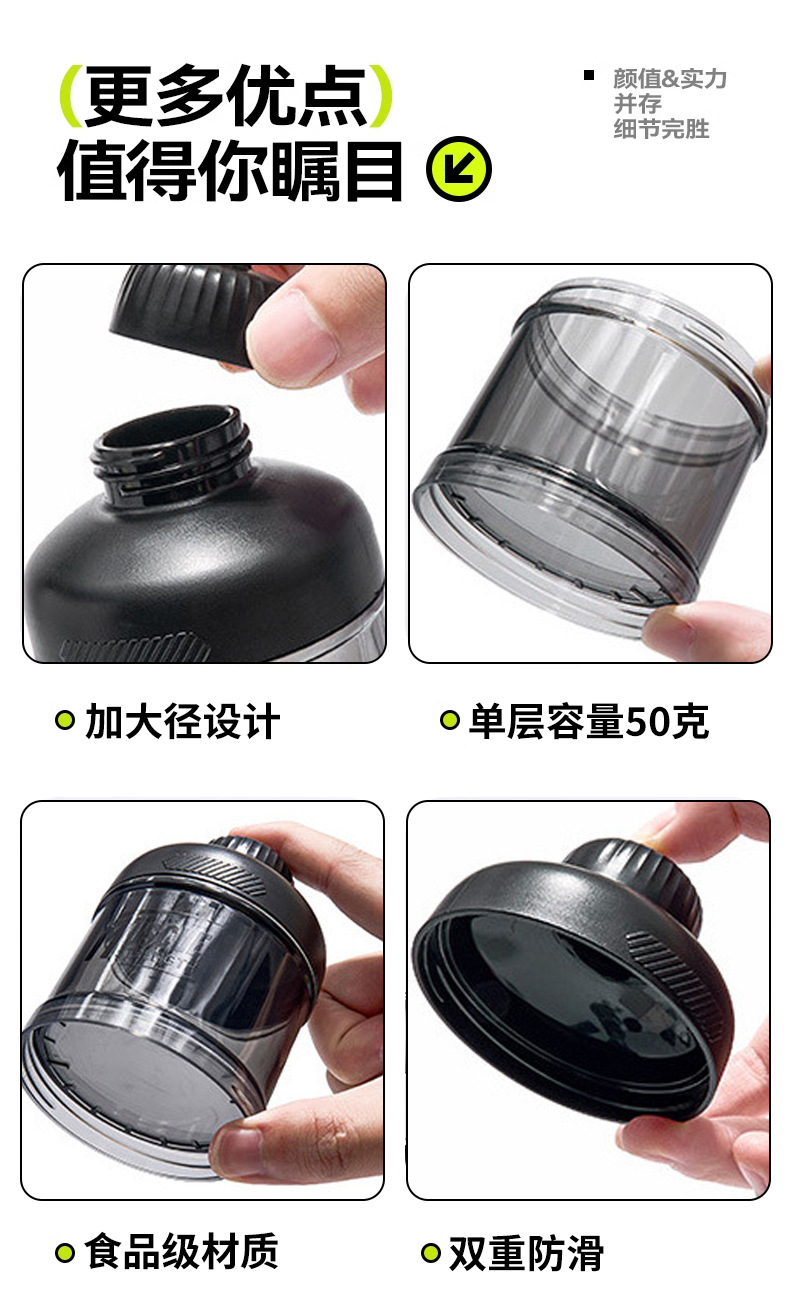 (更多优点)
值得你瞩目

颜值&实力
并存
细节完胜

加大径设计

单层容量50克

食品级材质

双重防滑