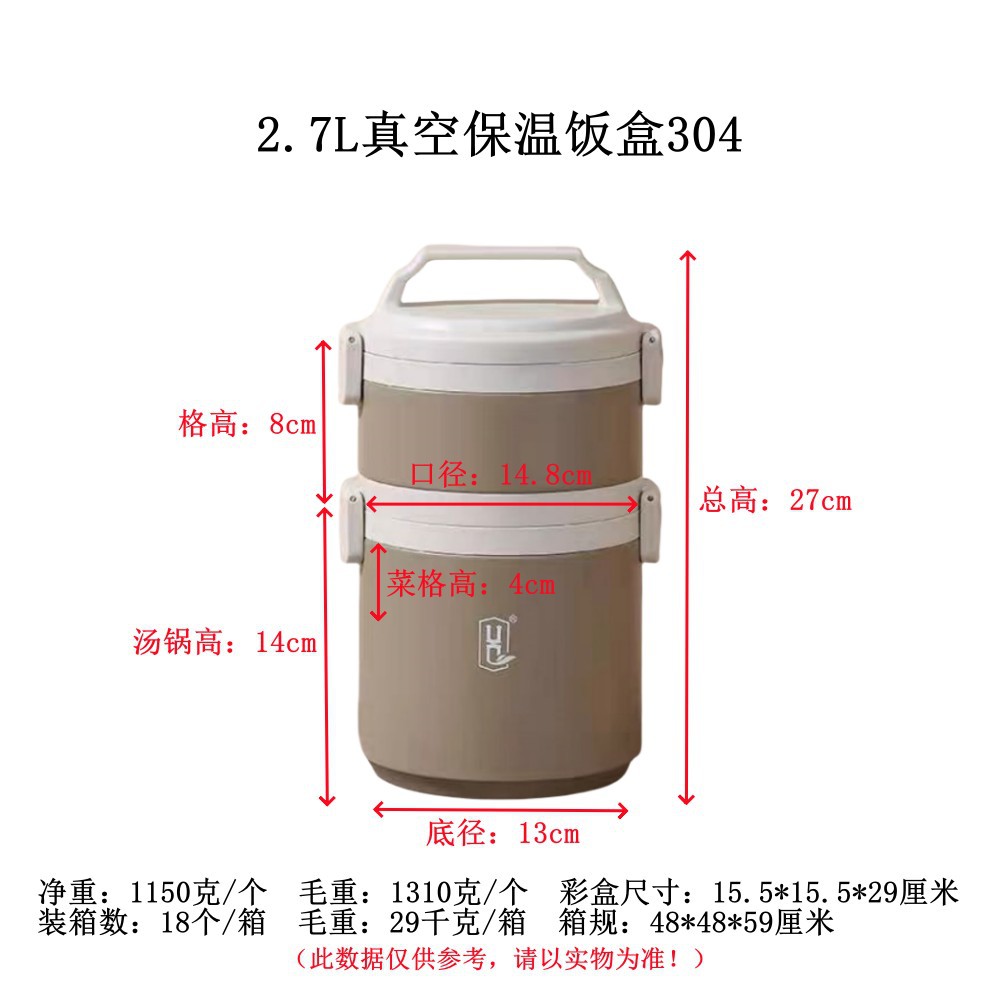 2.7L真空保温饭盒304

格高：8cm

口径：14.8cm

总高：27cm

菜格高：4cm

汤锅高：14cm

底径：13cm

净重：1150克/个　毛重：1310克/个　彩盒尺寸：15.5*15.5*29厘米
装箱数：18个/箱　毛重：29千克/箱　箱规：48*48*59厘米
（此数据仅供参考，请以实物为准！）