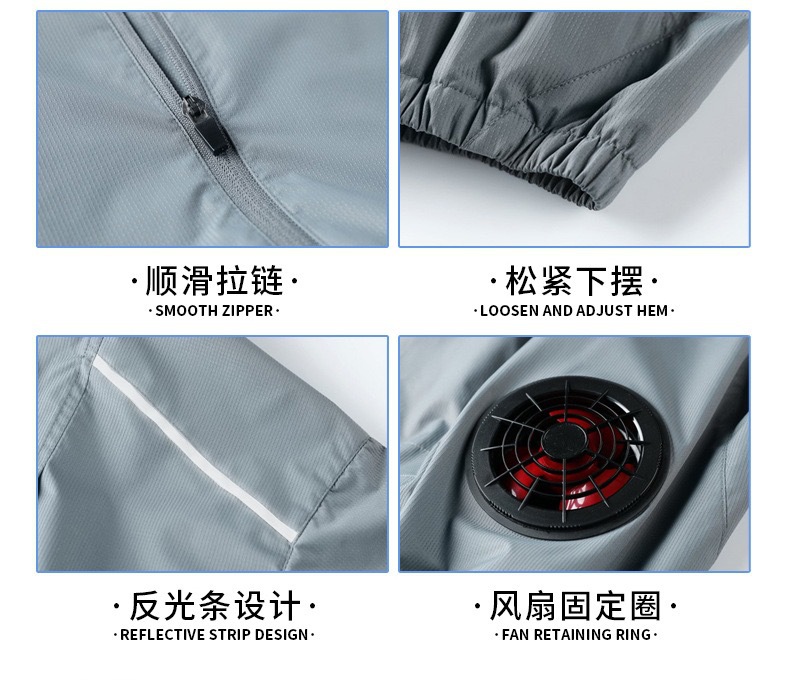 ·顺滑拉链·
·SMOOTH ZIPPER·

·松紧下摆·
·LOOSEN AND ADJUST HEM·

·反光条设计·
·REFLECTIVE STRIP DESIGN·

·风扇固定圈·
·FAN RETAINING RING·