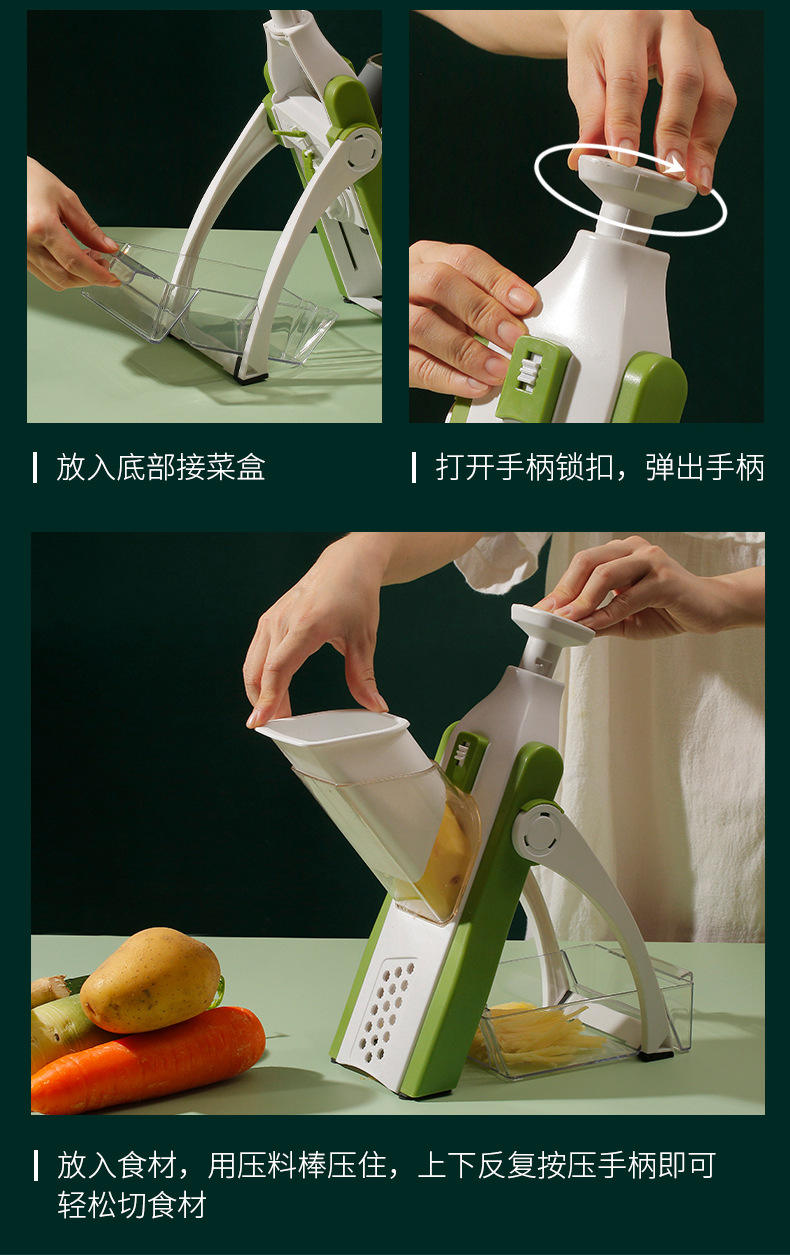 放入底部接菜盒

打开手柄锁扣，弹出手柄

放入食材，用压料棒压住，上下反复按压手柄即可轻松切食材