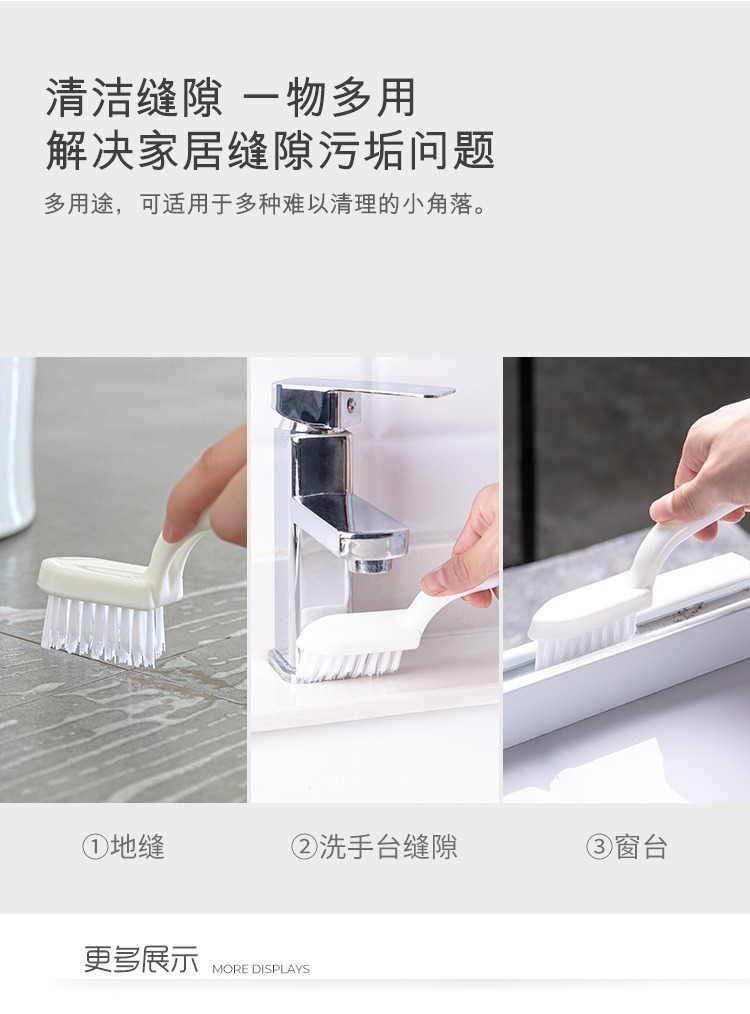 清洁缝隙 一物多用
解决家居缝隙污垢问题

多用途，可适用于多种难以清理的小角落。

①地缝

②洗手台缝隙

③窗台

更多展示 MORE DISPLAYS