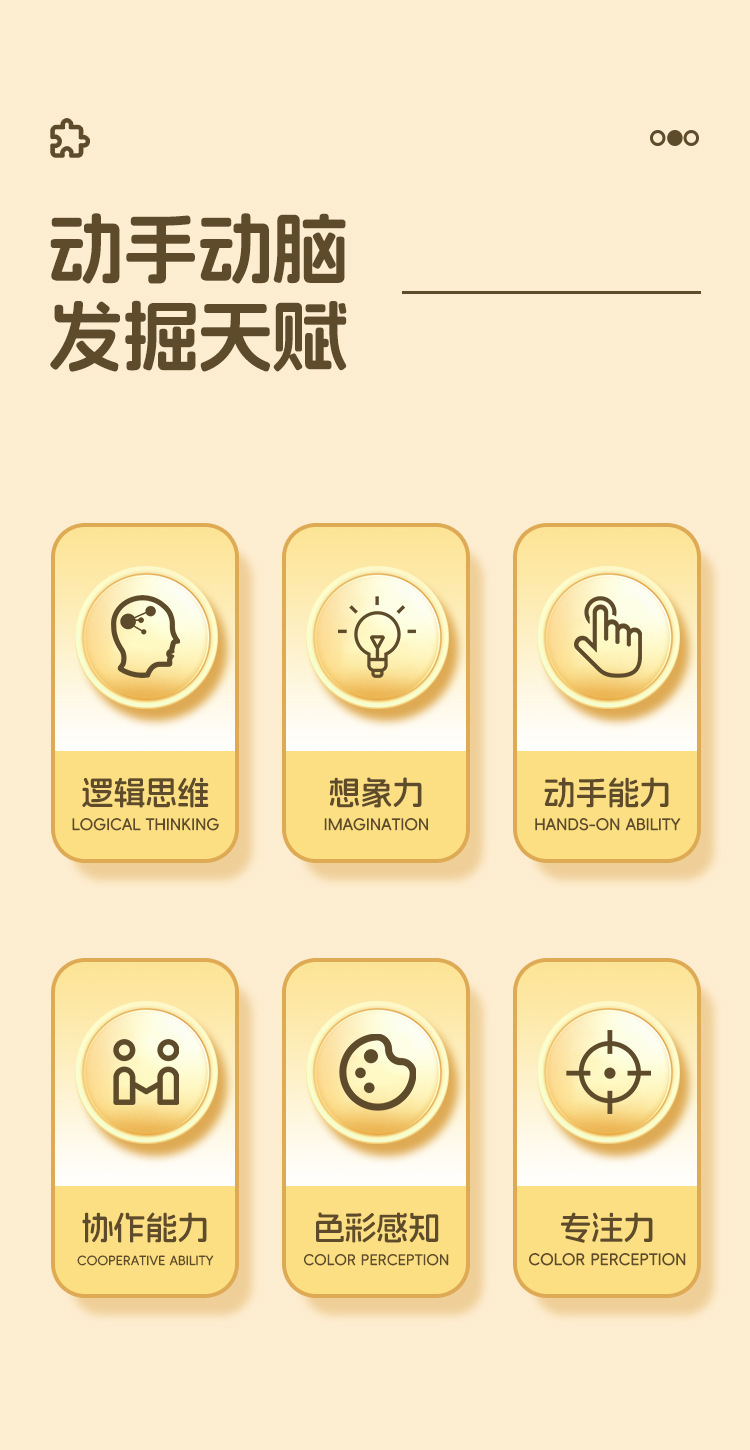 动手动脑
发掘天赋

逻辑思维
LOGICAL THINKING

想象力
IMAGINATION

动手能力
HANDS-ON ABILITY

协作能力
COOPERATIVE ABILITY

色彩感知
COLOR PERCEPTION

专注力
COLOR PERCEPTION