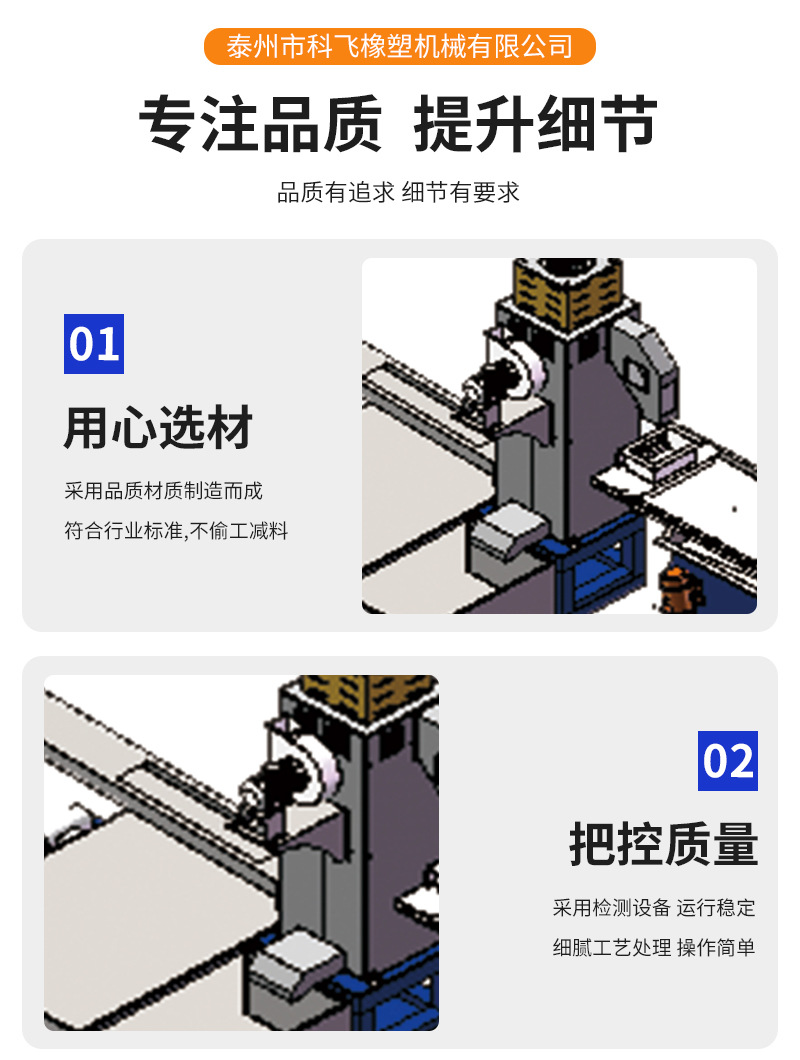 泰州市科飞橡塑机械有限公司

专注品质 提升细节

品质有追求 细节有要求

01

用心选材

采用品质材质制造而成

符合行业标准,不偷工减料

02

把控质量

采用检测设备 运行稳定

细腻工艺处理 操作简单