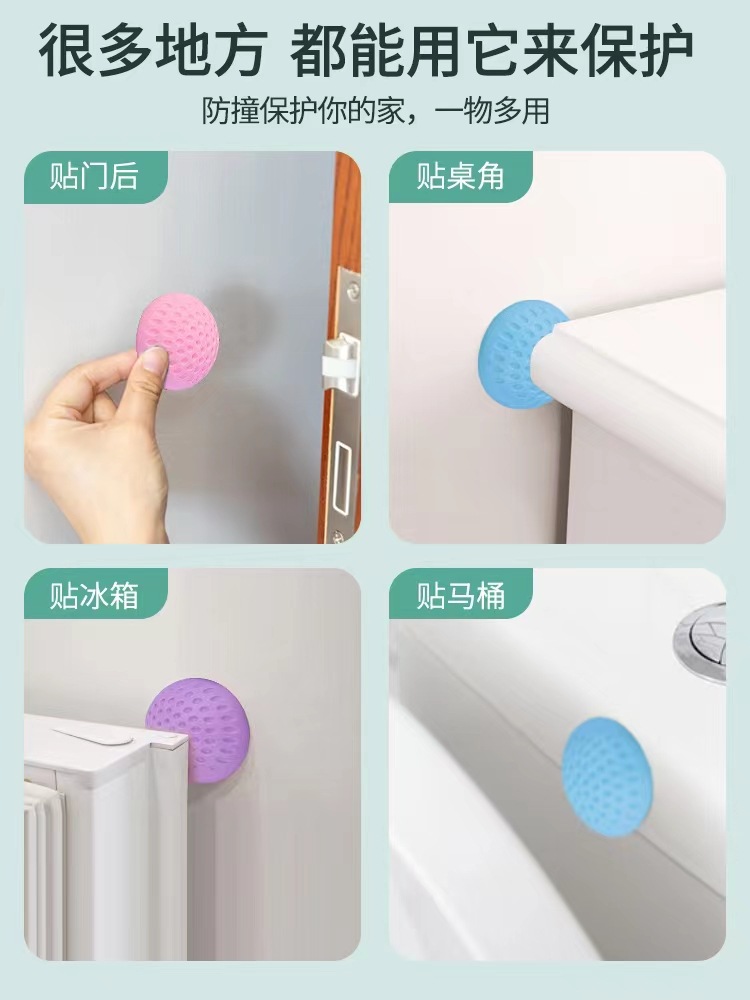 很多地方 都能用它来保护

防撞保护你的家，一物多用

贴门后

贴桌角

贴冰箱

贴马桶