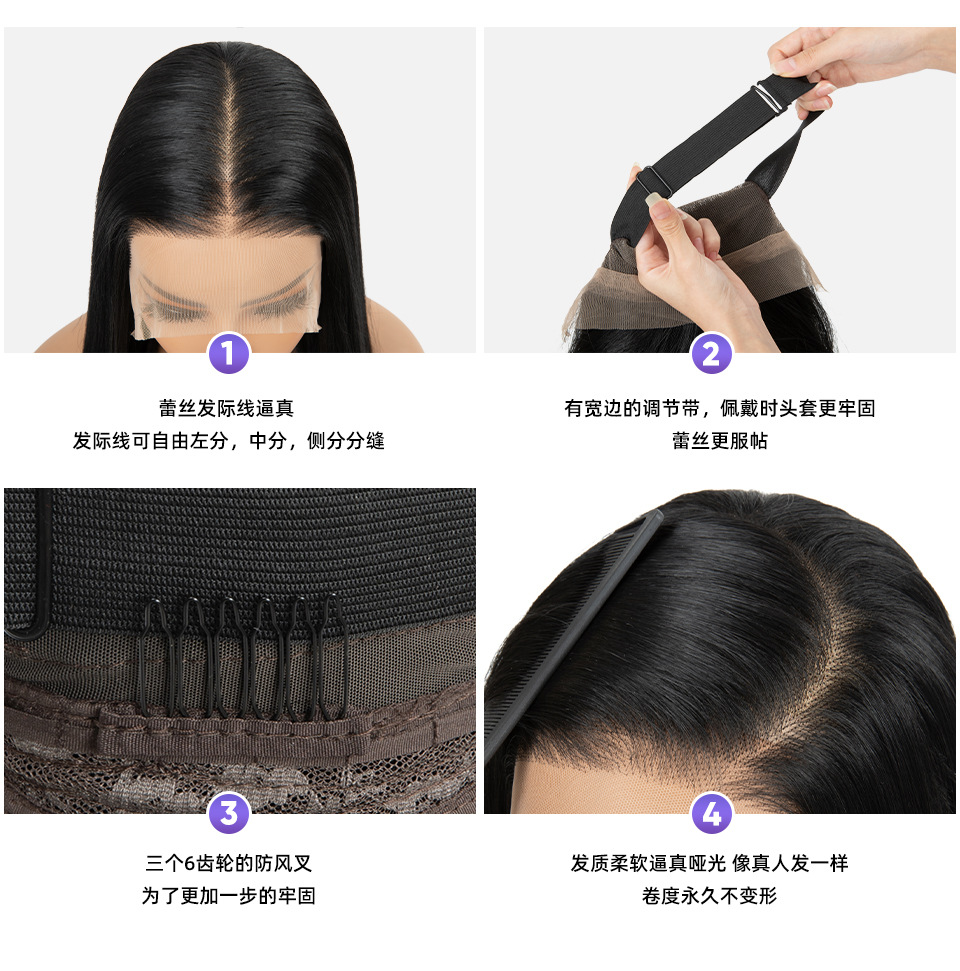 1

蕾丝发际线逼真
发际线可自由左分，中分，侧分分缝

2

有宽边的调节带，佩戴时头套更牢固
蕾丝更服帖

3

三个6齿轮的防风叉
为了更加一步的牢固

4

发质柔软逼真哑光 像真人发一样
卷度永久不变形