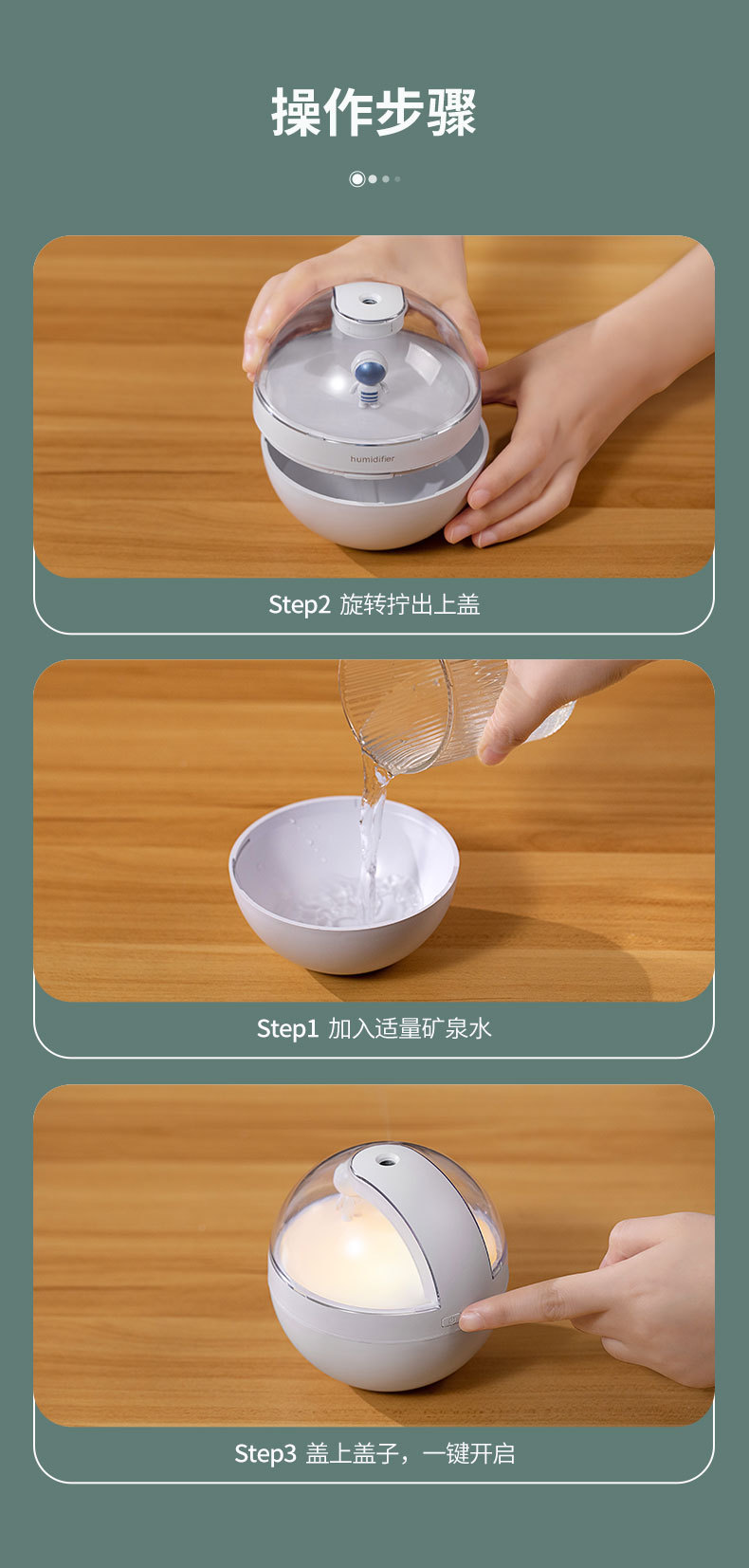 操作步骤

humidifier

Step2 旋转拧出上盖

Step1 加入适量矿泉水

Step3 盖上盖子，一键开启