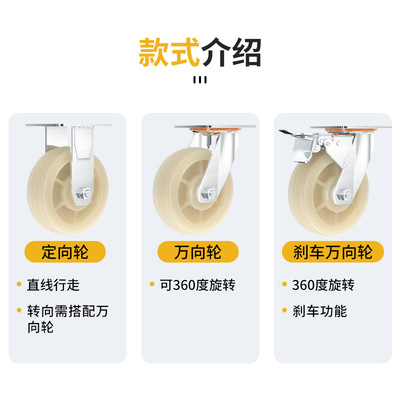 款式介绍

定向轮

• 直线行走

• 转向需搭配万向轮

万向轮

• 可360度旋转

刹车万向轮

• 360度旋转

• 刹车功能