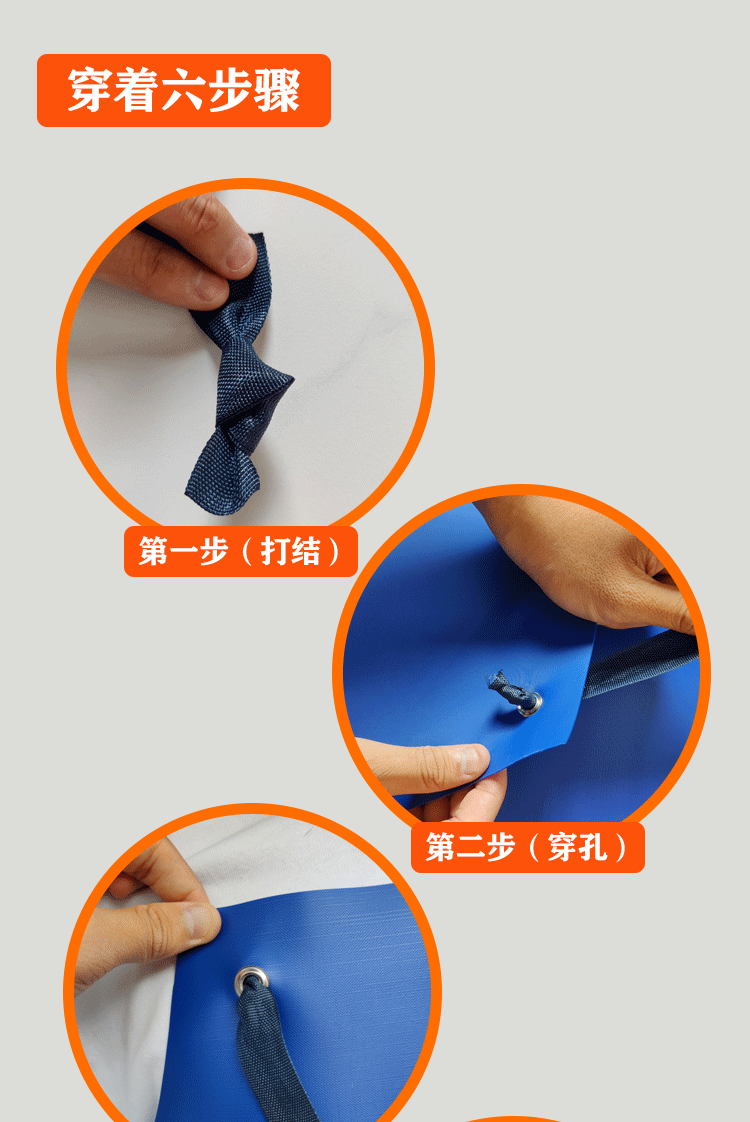 穿着六步骤

第一步（打结）

第二步（穿孔）