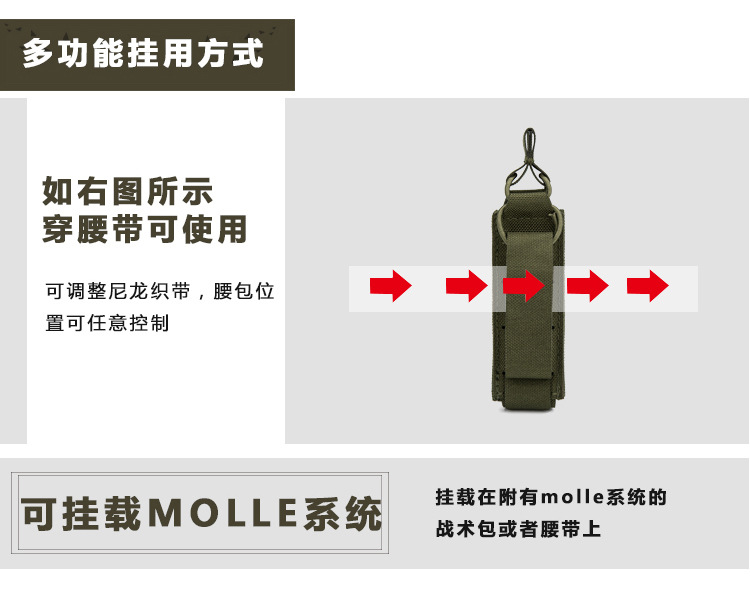 多功能挂用方式

如右图所示
穿腰带可使用

可调整尼龙织带，腰包位置可任意控制

可挂载MOLLE系统

挂载在附有molle系统的战术包或者腰带上