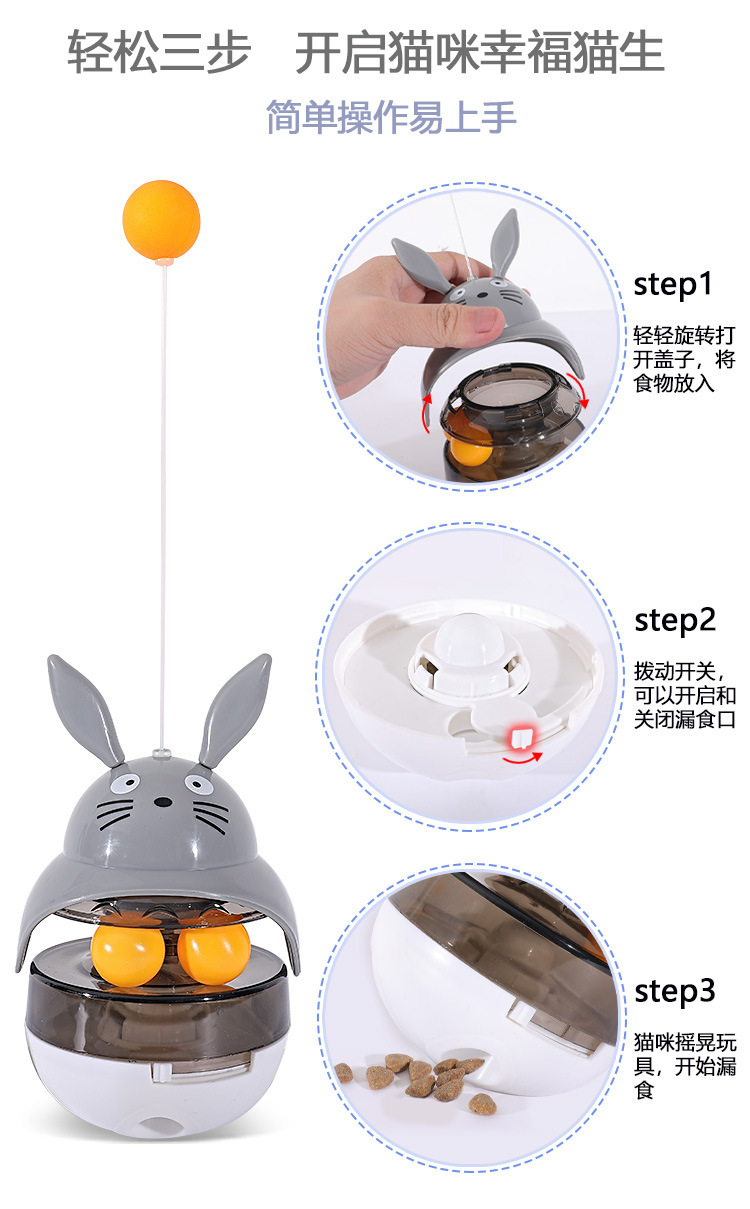 轻松三步　开启猫咪幸福猫生

简单操作易上手

step1

轻轻旋转打开盖子，将食物放入

step2

拨动开关，可以开启和关闭漏食口

step3

猫咪摇晃玩具，开始漏食