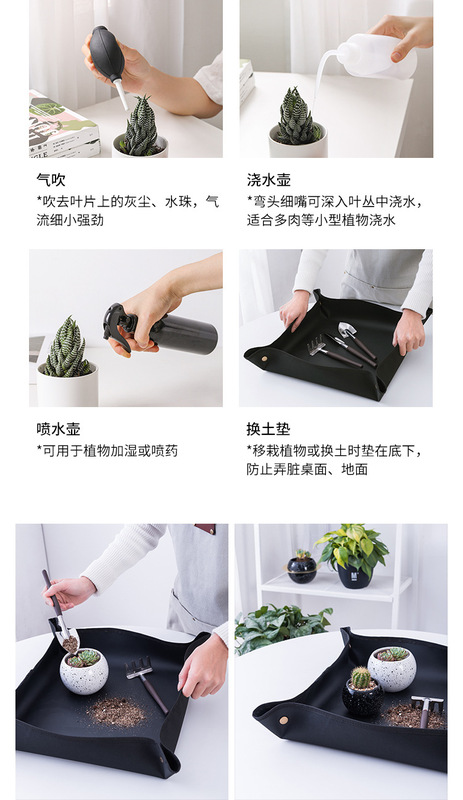 气吹
*吹去叶片上的灰尘、水珠，气流细小强劲

浇水壶
*弯头细嘴可深入叶丛中浇水，适合多肉等小型植物浇水

喷水壶
*可用于植物加湿或喷药

换土垫
*移栽植物或换土时垫在底下，防止弄脏桌面、地面