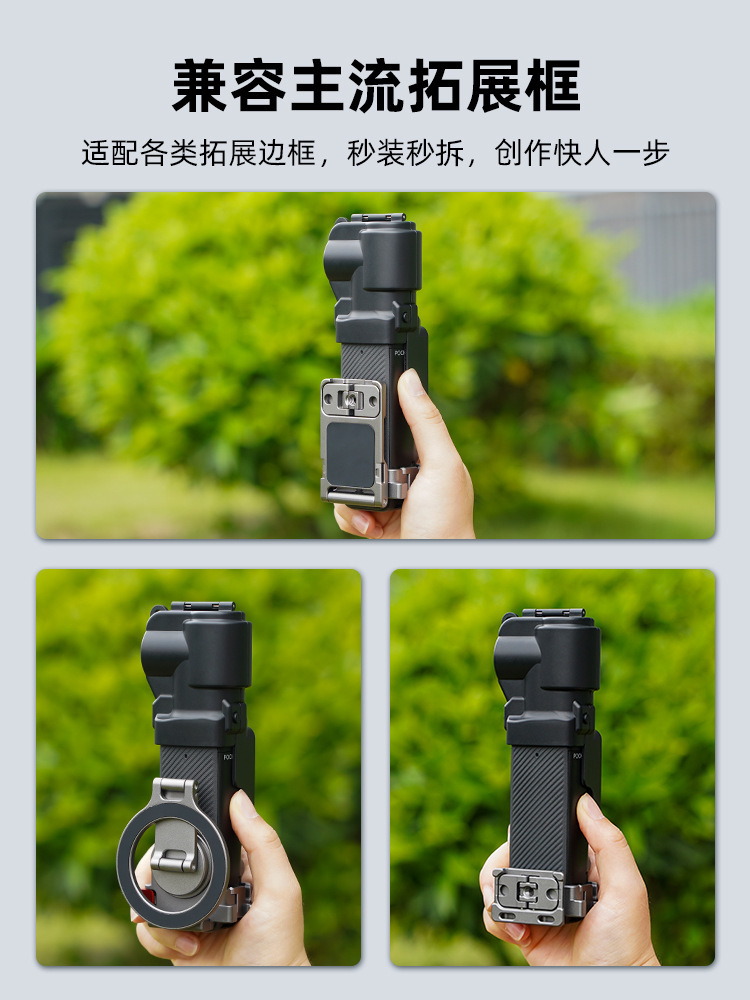 兼容主流拓展框

适配各类拓展边框，秒装秒拆，创作快人一步