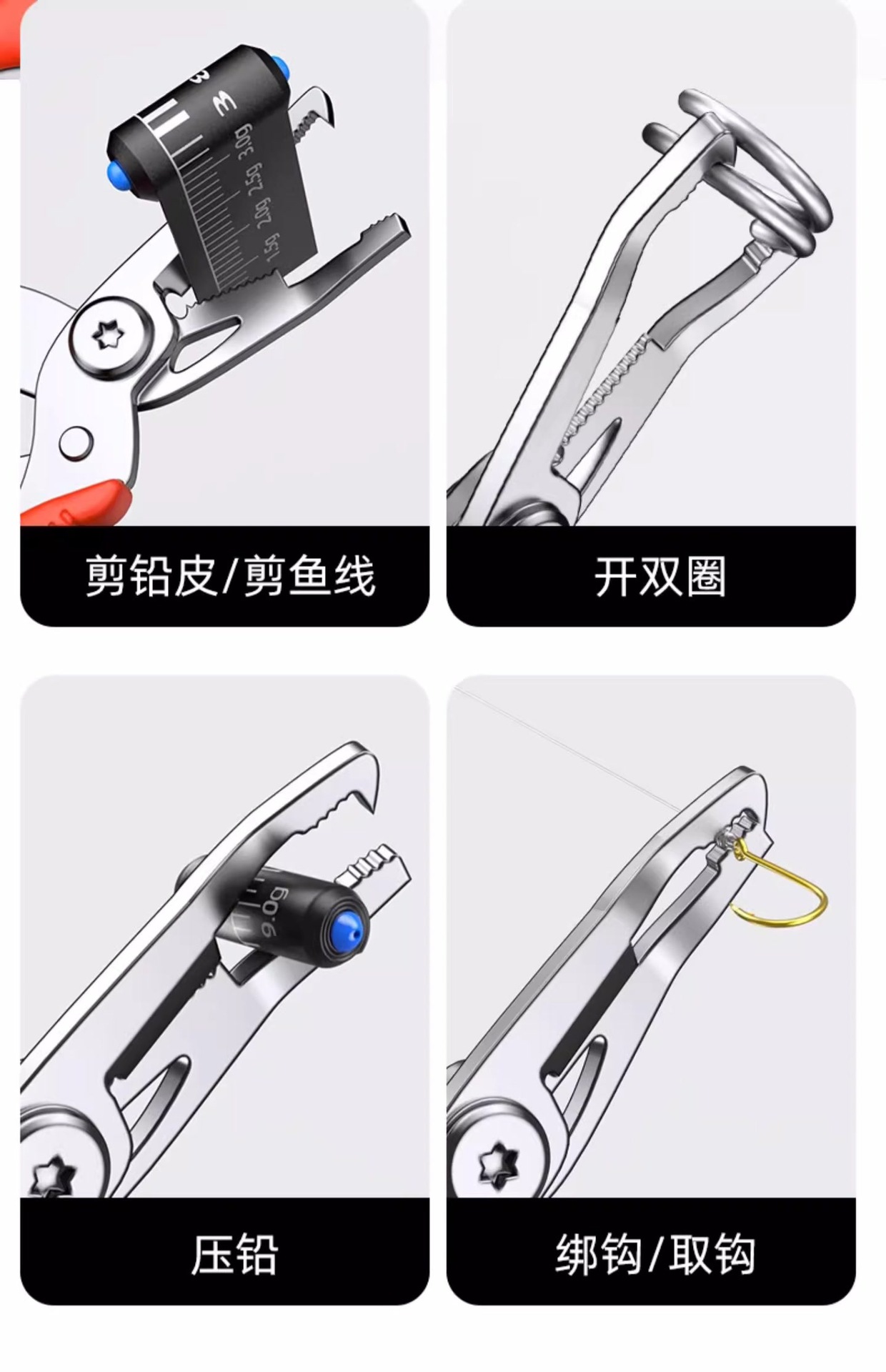 3
3
3.0g
2.5g
2.0g
1.5g

剪铅皮/剪鱼线

开双圈

9.0g

压铅

绑钩/取钩