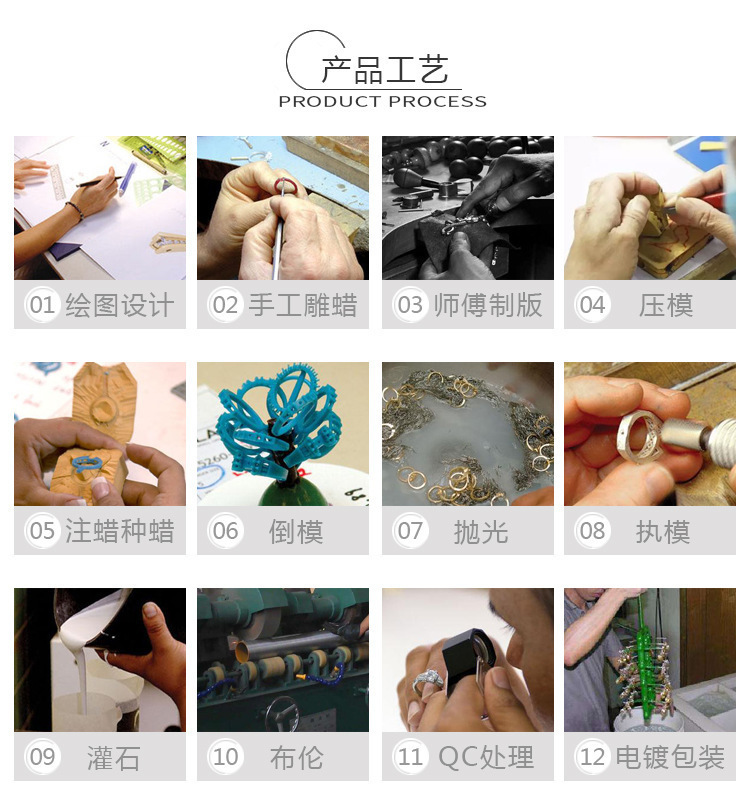 产品工艺
PRODUCT PROCESS

01 绘图设计

02 手工雕蜡

03 师傅制版

04 压模

05 注蜡种蜡

06 倒模

07 抛光

08 执模

09 灌石

10 布伦

11 QC处理

12 电镀包装