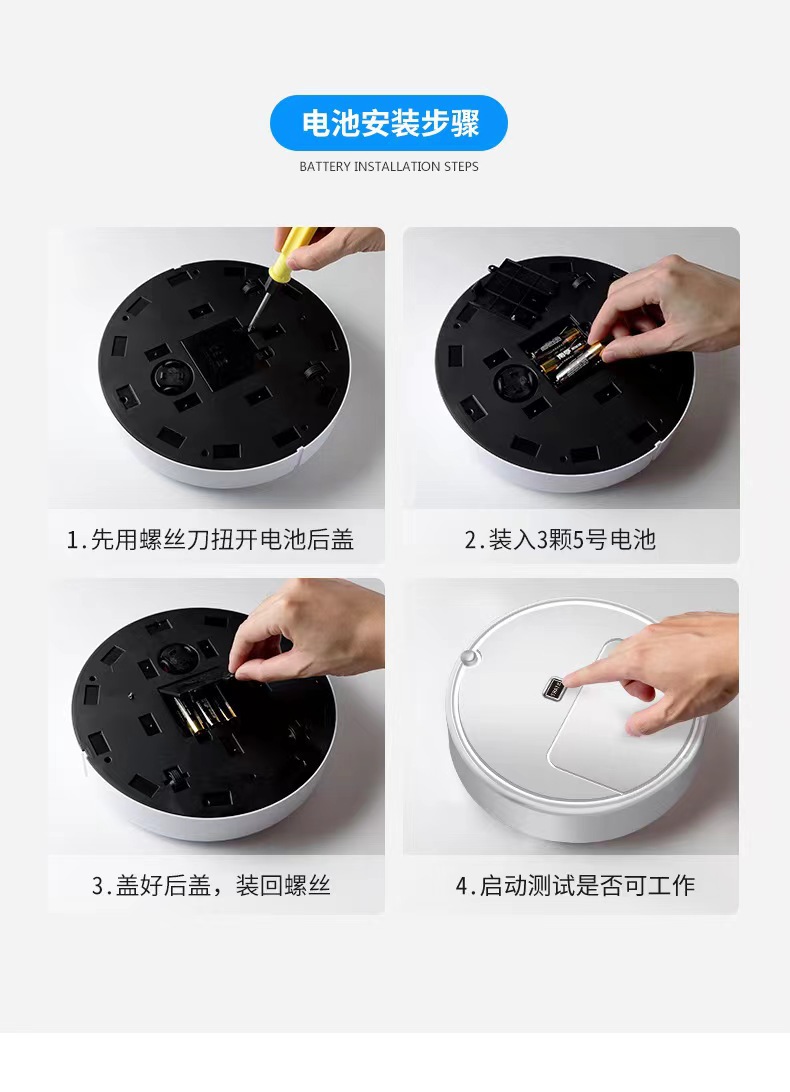 电池安装步骤

BATTERY INSTALLATION STEPS

1.先用螺丝刀扭开电池后盖

2.装入3颗5号电池

3.盖好后盖，装回螺丝

4.启动测试是否可工作