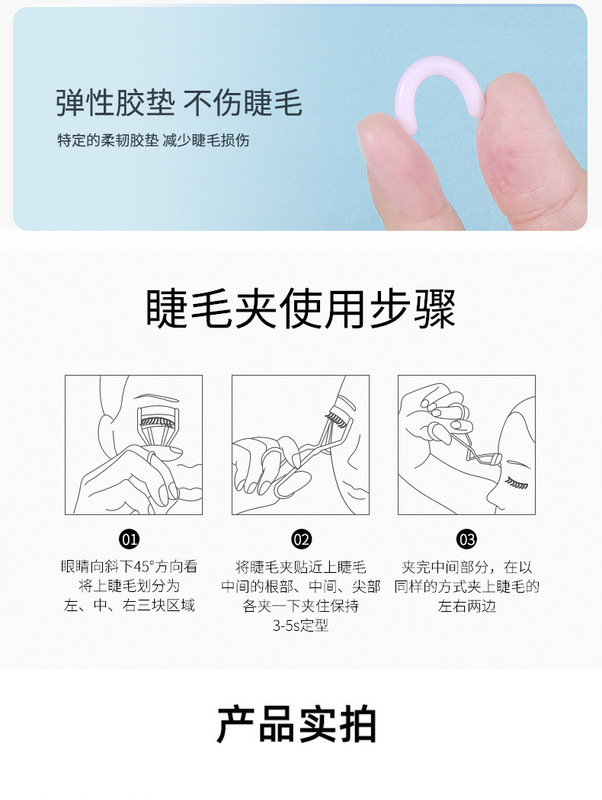 弹性胶垫 不伤睫毛

特定的柔韧胶垫 减少睫毛损伤

睫毛夹使用步骤

01
眼睛向斜下45°方向看
将上睫毛划分为
左、中、右三块区域

02
将睫毛夹贴近上睫毛
中间的根部、中间、尖部
各夹一下夹住保持
3-5s定型

03
夹完中间部分，在以
同样的方式夹上睫毛的
左右两边

产品实拍