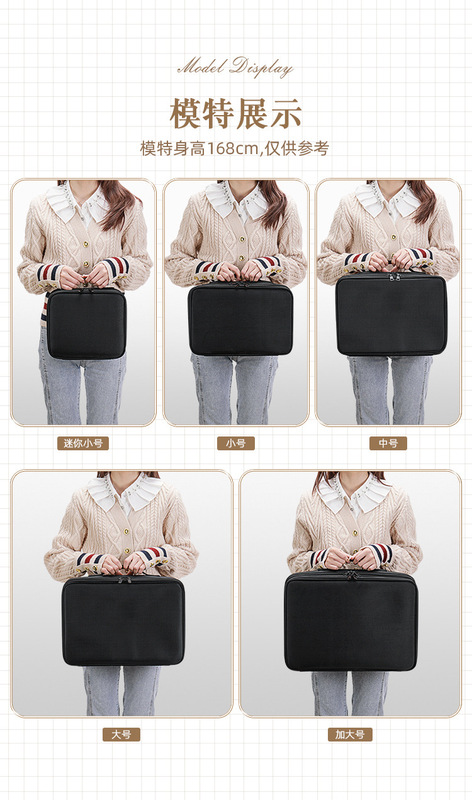 Model Display

模特展示

模特身高168cm,仅供参考

迷你小号

小号

中号

大号

加大号