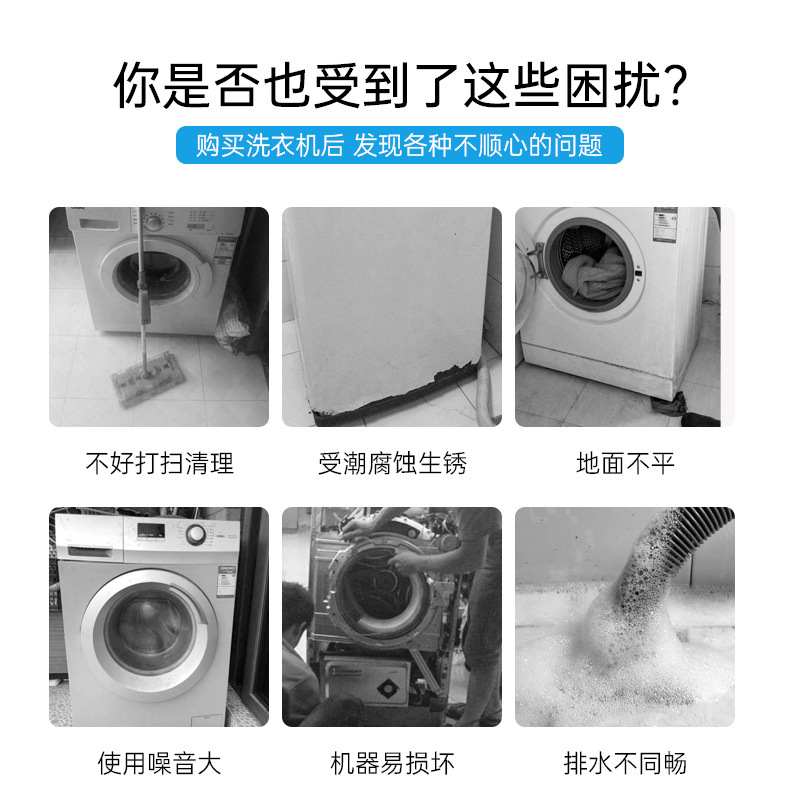 你是否也受到了这些困扰?

购买洗衣机后 发现各种不顺心的问题

不好打扫清理

受潮腐蚀生锈

地面不平

使用噪音大

机器易损坏

排水不同畅