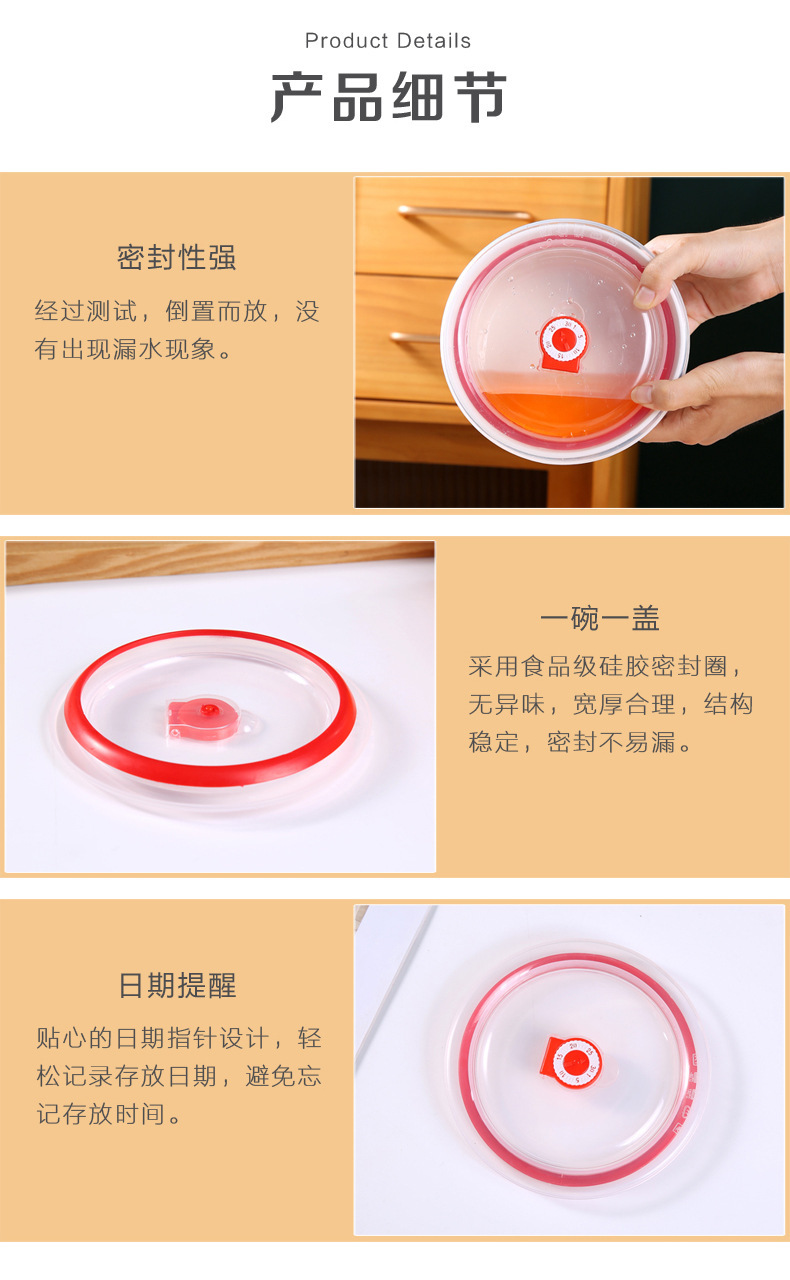 Product Details
产品细节

密封性强
经过测试，倒置而放，没有出现漏水现象。

一碗一盖
采用食品级硅胶密封圈，无异味，宽厚合理，结构稳定，密封不易漏。

日期提醒
贴心的日期指针设计，轻松记录存放日期，避免忘记存放时间。