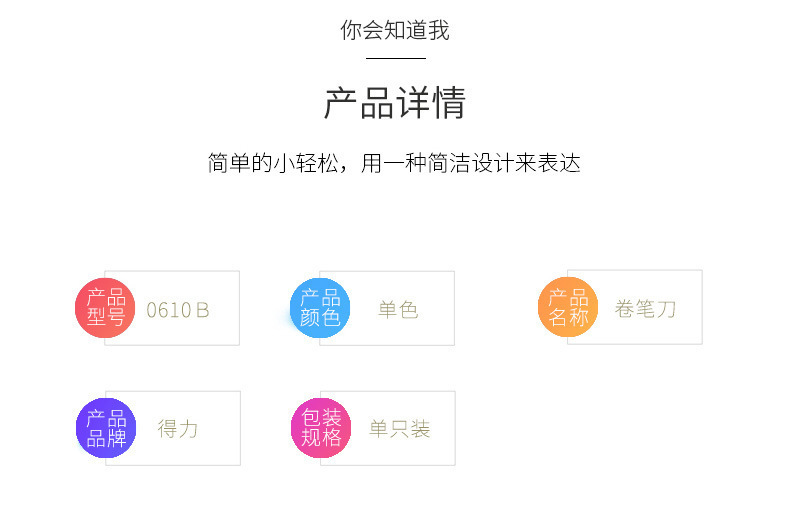 你会知道我

产品详情

简单的小轻松，用一种简洁设计来表达

产品型号 0610 B

产品颜色 单色

产品名称 卷笔刀

产品品牌 得力

包装规格 单只装