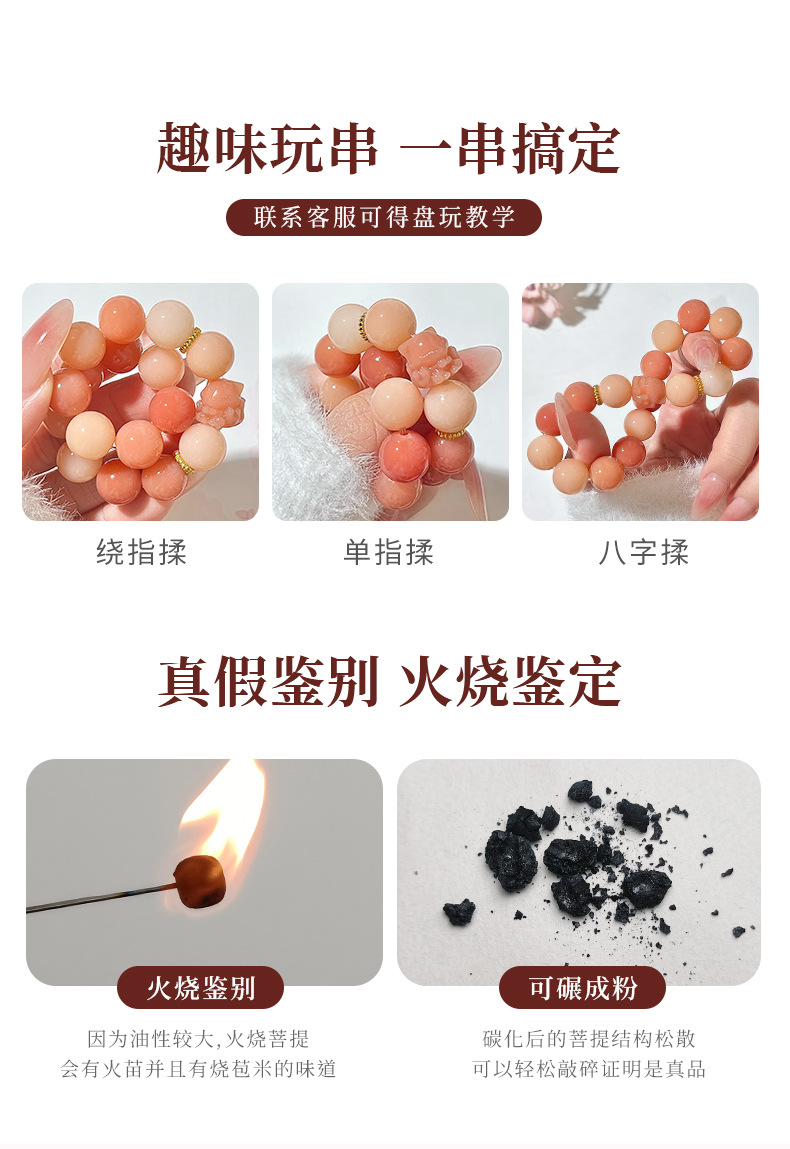 趣味玩串 一串搞定

联系客服可得盘玩教学

绕指揉

单指揉

八字揉

真假鉴别 火烧鉴定

火烧鉴别

因为油性较大,火烧菩提
会有火苗并且有烧苞米的味道

可碾成粉

碳化后的菩提结构松散
可以轻松敲碎证明是真品