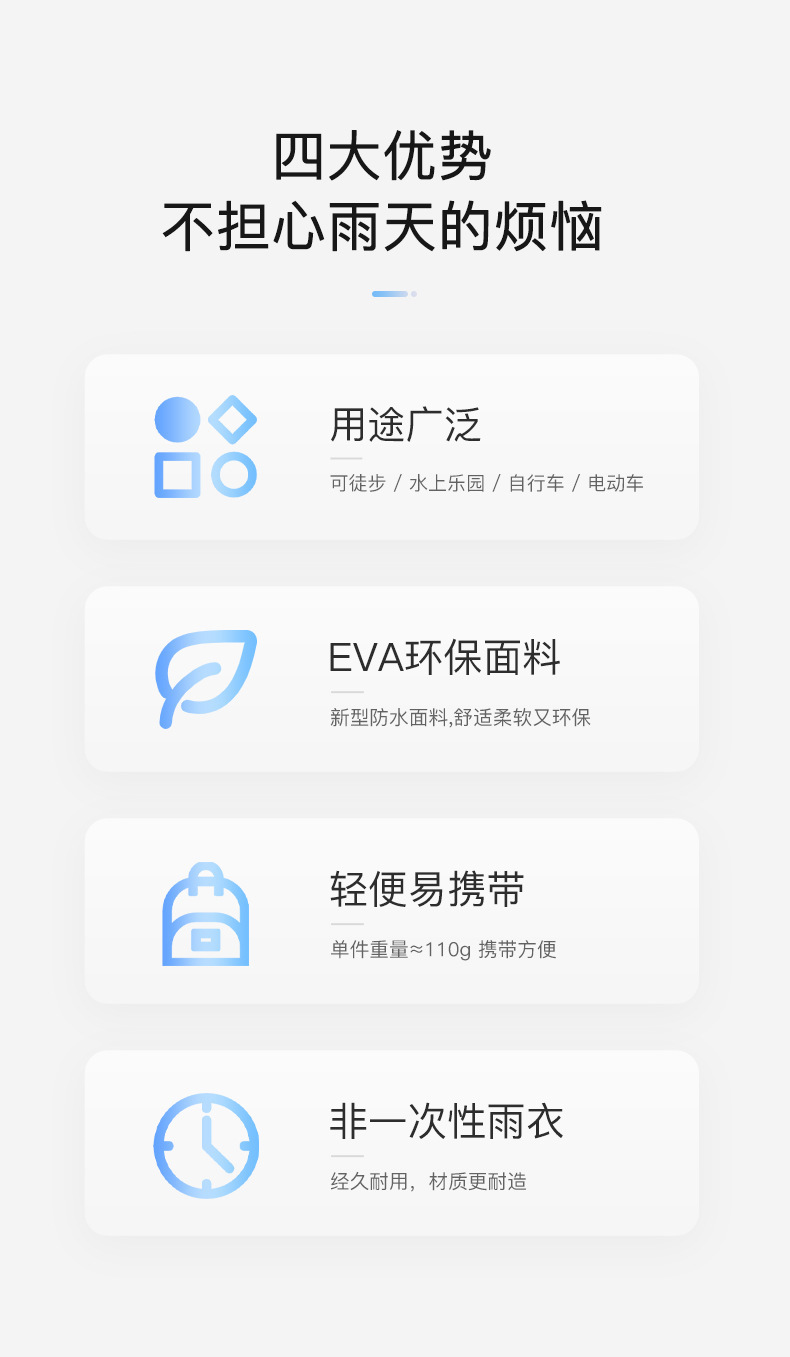 四大优势
不担心雨天的烦恼

用途广泛

可徒步 / 水上乐园 / 自行车 / 电动车

EVA环保面料

新型防水面料,舒适柔软又环保

轻便易携带

单件重量≈110g 携带方便

非一次性雨衣

经久耐用，材质更耐造