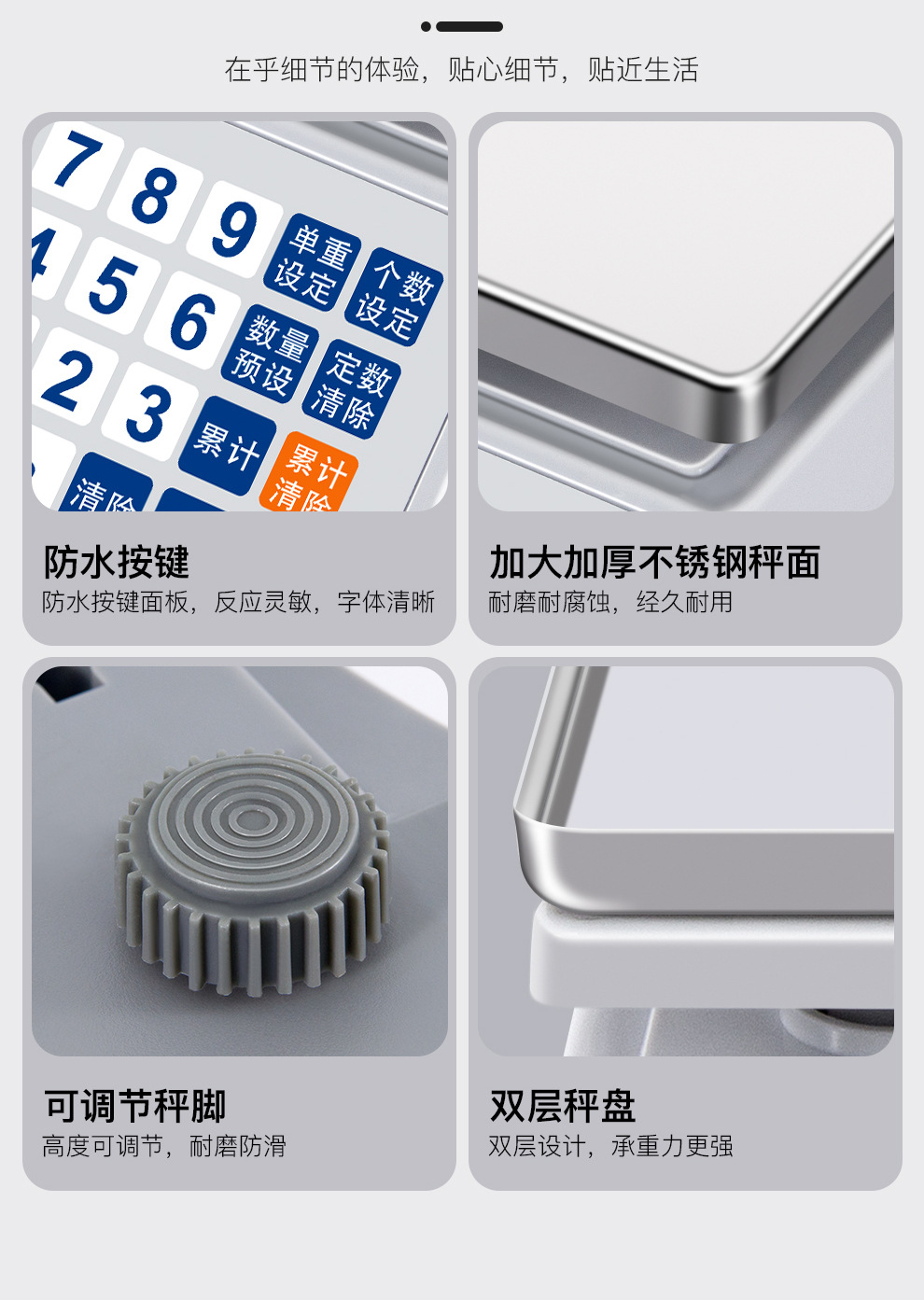 在乎细节的体验，贴心细节，贴近生活

7 8 9 单重设定 个数设定
4 5 6 数量预设 定数清除
2 3 累计 累计清除
清除

防水按键
防水按键面板，反应灵敏，字体清晰

加大加厚不锈钢秤面
耐磨耐腐蚀，经久耐用

可调节秤脚
高度可调节，耐磨防滑

双层秤盘
双层设计，承重力更强