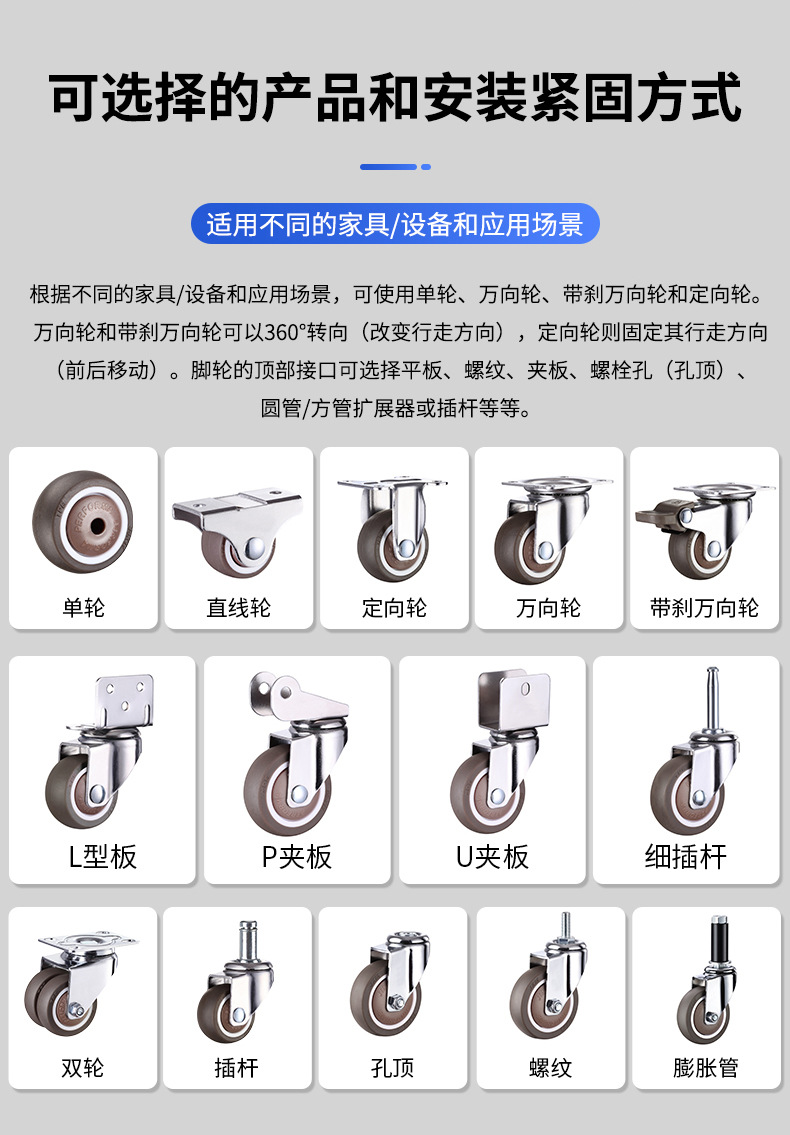 可选择的产品和安装紧固方式

适用不同的家具/设备和应用场景

根据不同的家具/设备和应用场景，可使用单轮、万向轮、带刹万向轮和定向轮。万向轮和带刹万向轮可以360°转向（改变行走方向），定向轮则固定其行走方向（前后移动）。脚轮的顶部接口可选择平板、螺纹、夹板、螺栓孔（孔顶）、圆管/方管扩展器或插杆等等。

单轮

直线轮

定向轮

万向轮

带刹万向轮

L型板

P夹板

U夹板

细插杆

双轮

插杆

孔顶

螺纹

膨胀管