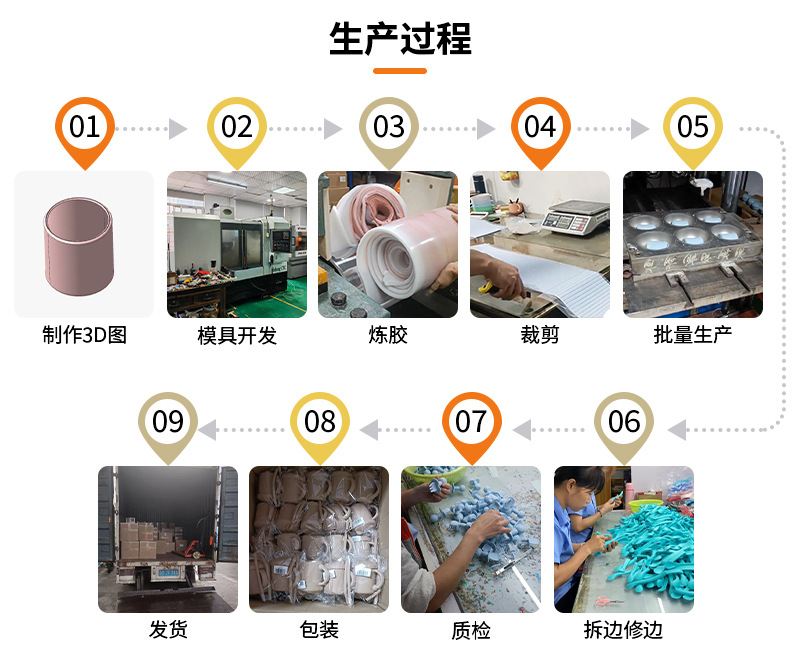 生产过程

01
制作3D图

02
模具开发

03
炼胶

04
裁剪

05
批量生产

06
拆边修边

07
质检

08
包装

09
发货