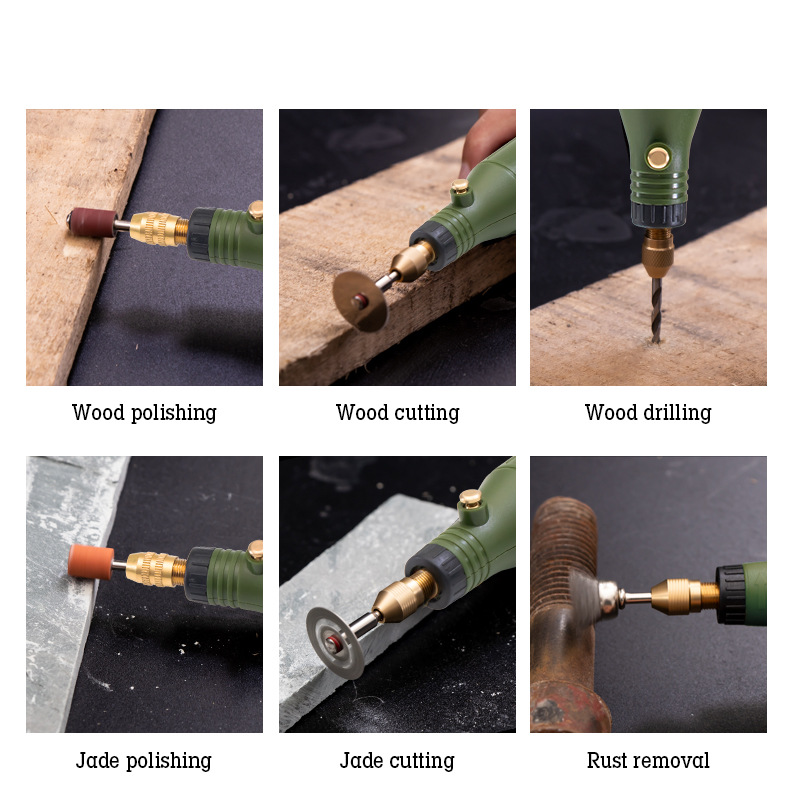 Wood polishing

Wood cutting

Wood drilling

Jade polishing

Jade cutting

Rust removal