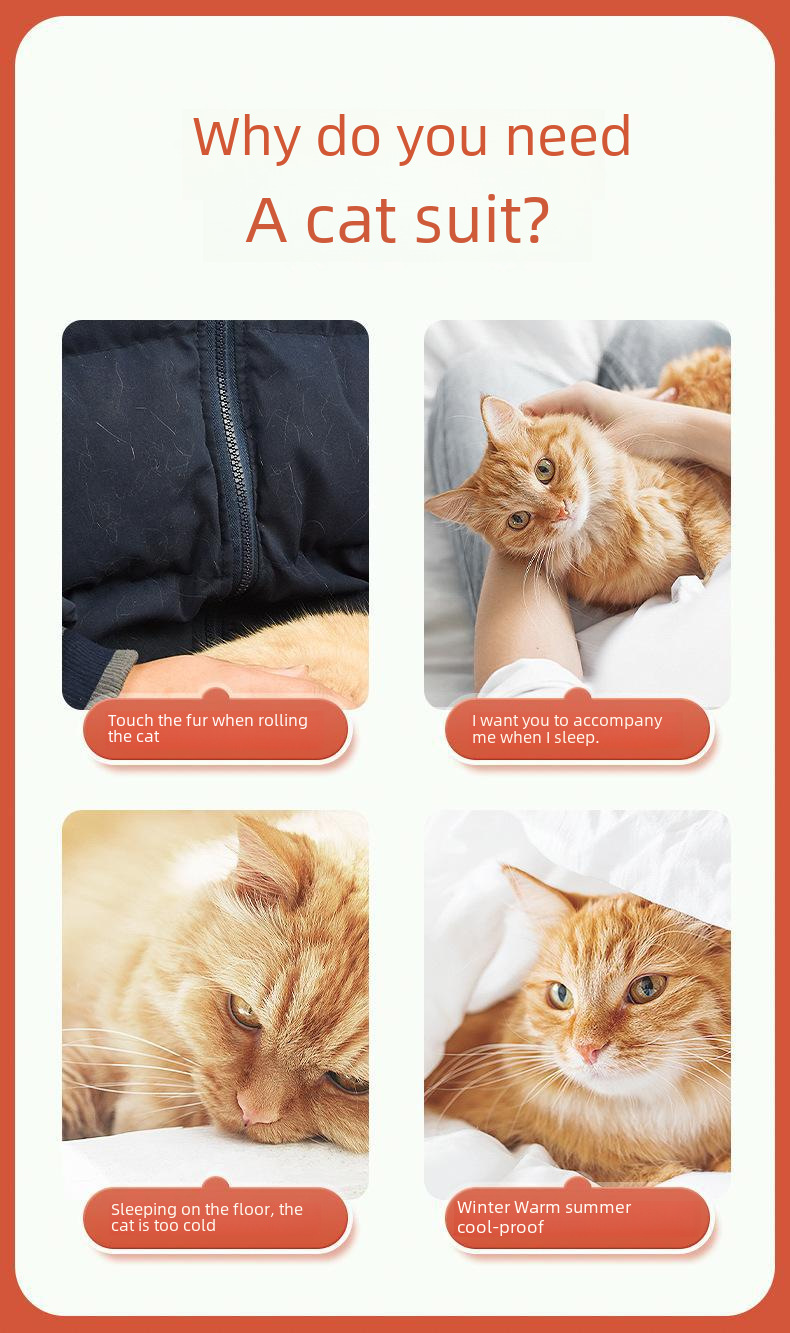 Why do you need
A cat suit?

Touch the fur when rolling the cat

I want you to accompany me when I sleep.

Sleeping on the floor, the cat is too cold

Winter Warm summer cool-proof