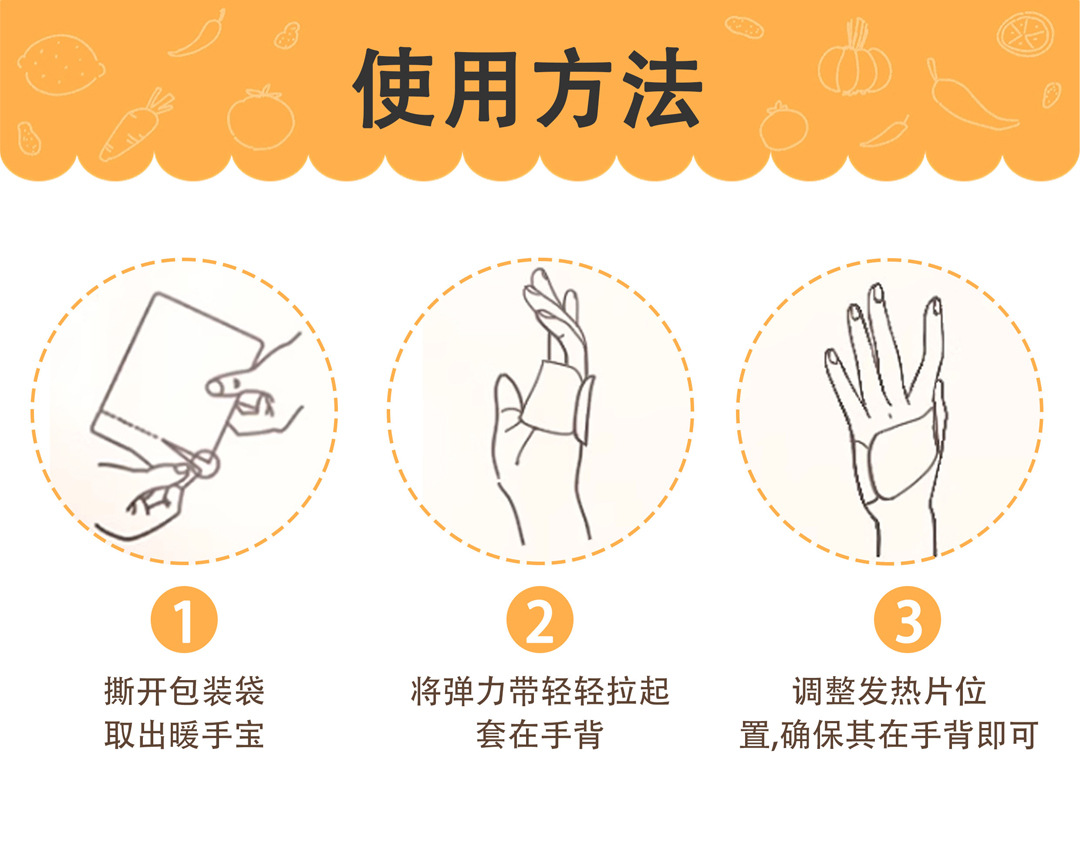 使用方法

1
撕开包装袋
取出暖手宝

2
将弹力带轻轻拉起
套在手背

3
调整发热片位
置,确保其在手背即可