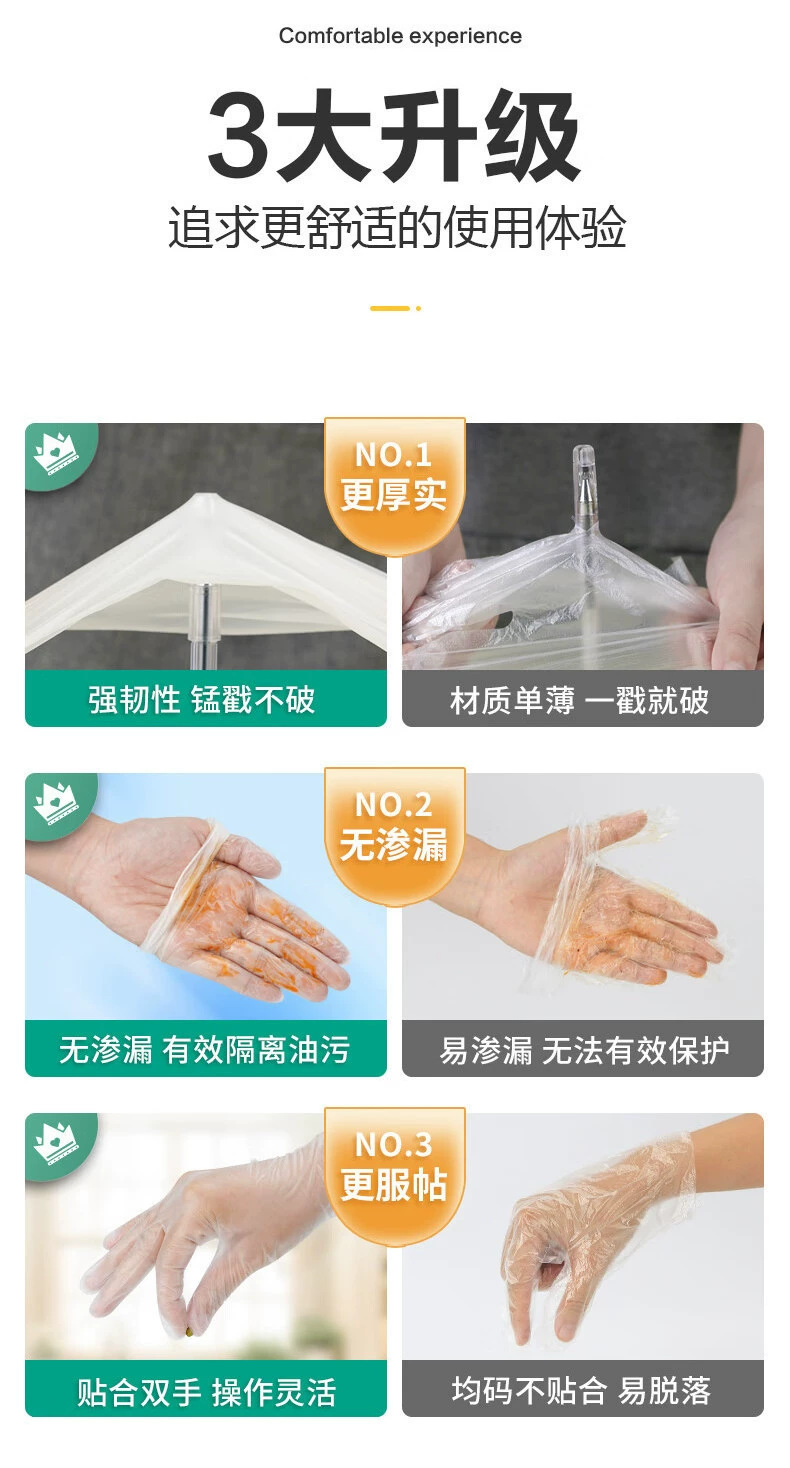 Comfortable experience

3大升级
追求更舒适的使用体验

NO.1
更厚实

强韧性 猛戳不破

材质单薄 一戳就破

NO.2
无渗漏

无渗漏 有效隔离油污

易渗漏 无法有效保护

NO.3
更服帖

贴合双手 操作灵活

均码不贴合 易脱落