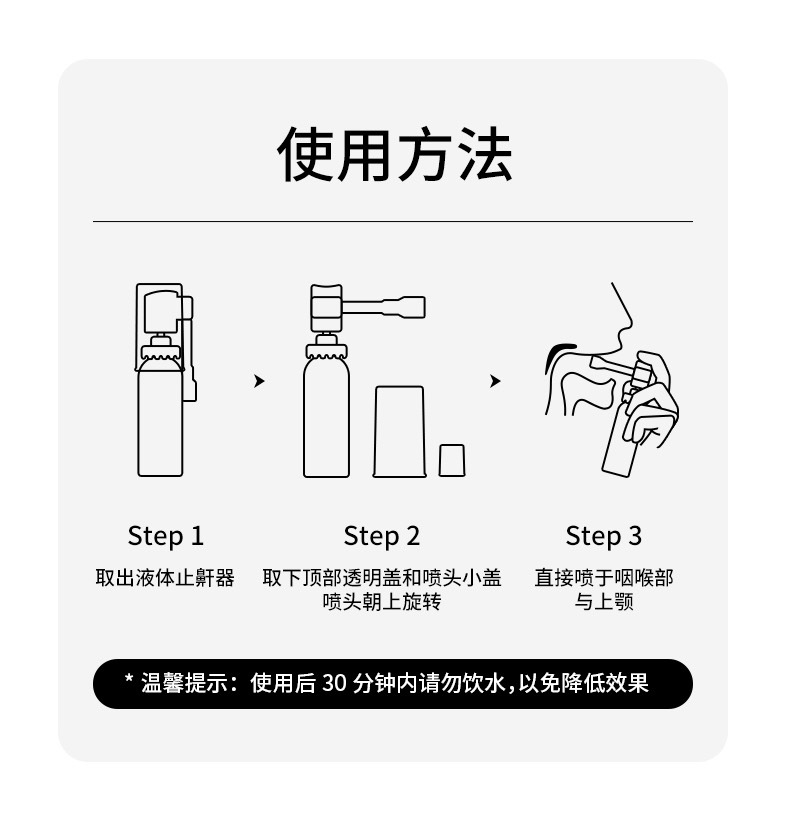 使用方法

Step 1
取出液体止鼾器

Step 2
取下顶部透明盖和喷头小盖
喷头朝上旋转

Step 3
直接喷于咽喉部
与上颚

* 温馨提示：使用后 30 分钟内请勿饮水，以免降低效果