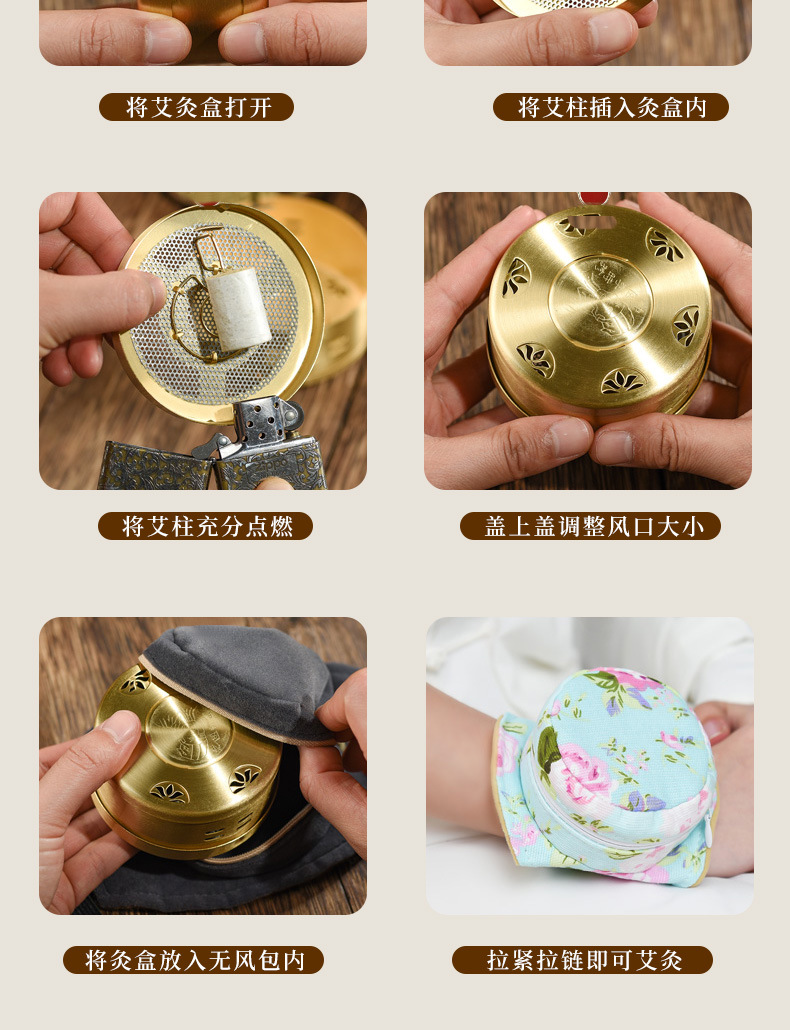 将艾灸盒打开

将艾柱插入灸盒内

将艾柱充分点燃

盖上盖调整风口大小

将灸盒放入无风包内

拉紧拉链即可艾灸