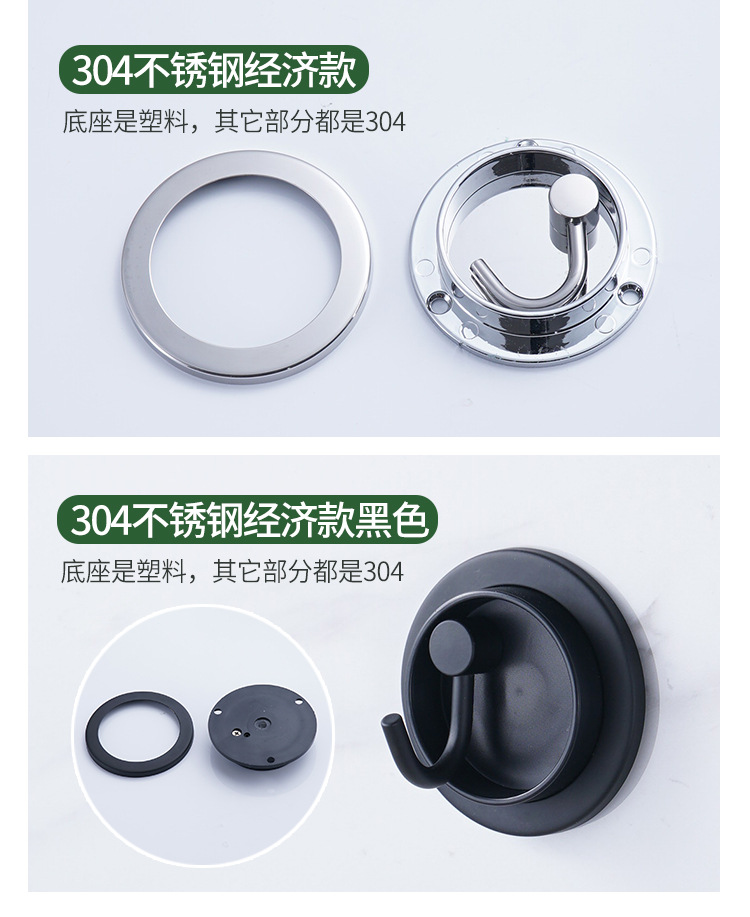 304不锈钢经济款

底座是塑料，其它部分都是304

304不锈钢经济款黑色

底座是塑料，其它部分都是304