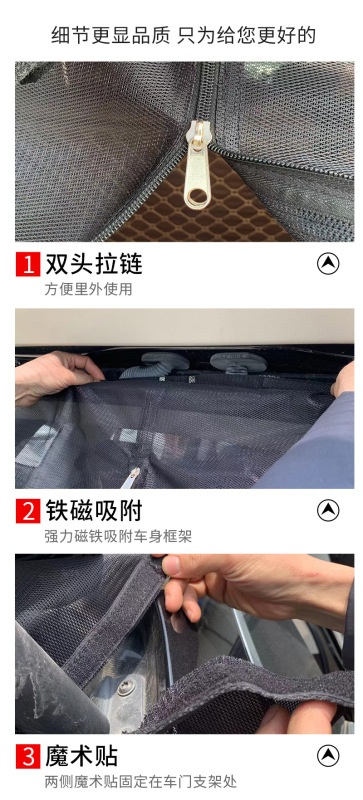 细节更显品质 只为给您更好的

1 双头拉链
方便里外使用

2 铁磁吸附
强力磁铁吸附车身框架

3 魔术贴
两侧魔术贴固定在车门支架处