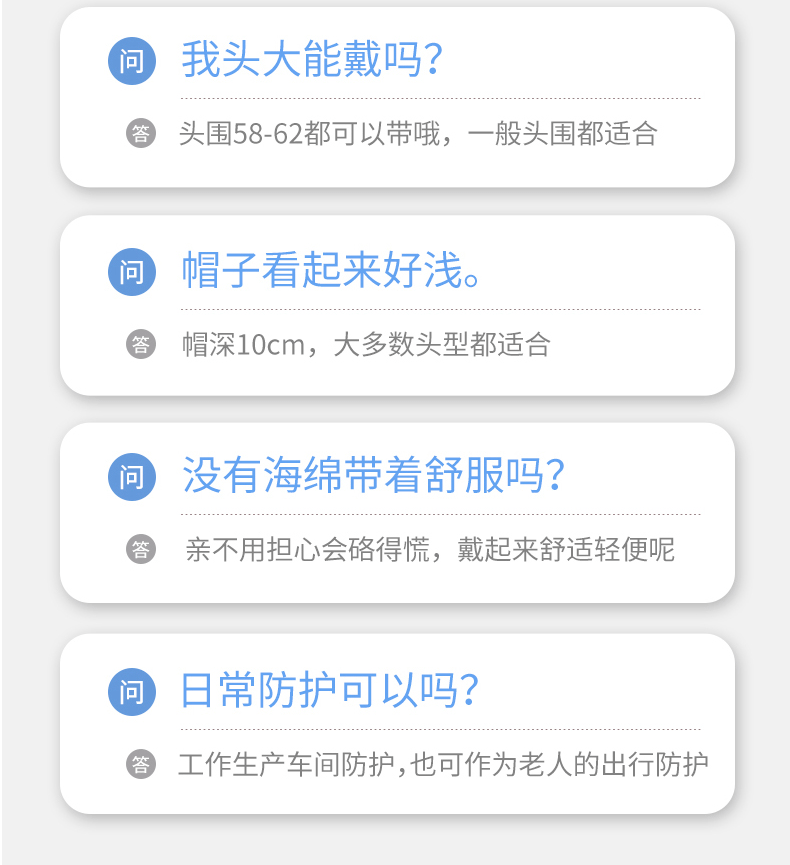 问 我头大能戴吗?

答 头围58-62都可以带哦，一般头围都适合

问 帽子看起来好浅。

答 帽深10cm，大多数头型都适合

问 没有海绵带着舒服吗?

答 亲不用担心会硌得慌，戴起来舒适轻便呢

问 日常防护可以吗?

答 工作生产车间防护,也可作为老人的出行防护