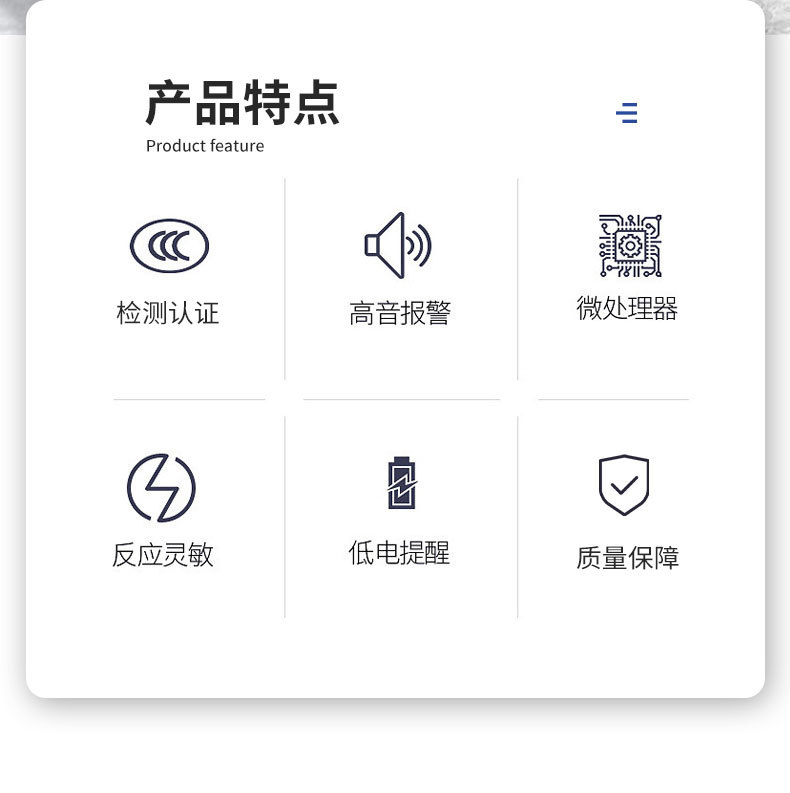 产品特点
Product feature

检测认证

高音报警

微处理器

反应灵敏

低电提醒

质量保障