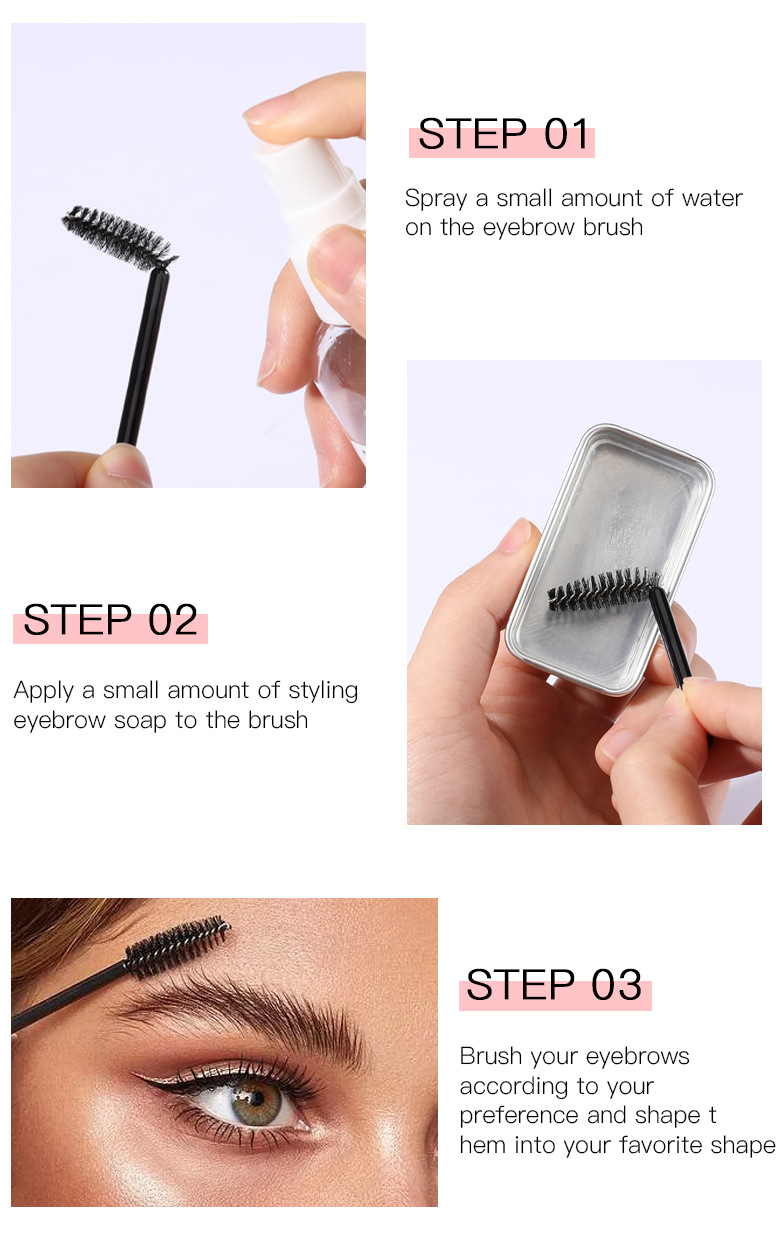 STEP 01

Spray a small amount of water on the eyebrow brush

STEP 02

Apply a small amount of styling eyebrow soap to the brush

STEP 03

Brush your eyebrows according to your preference and shape t hem into your favorite shape